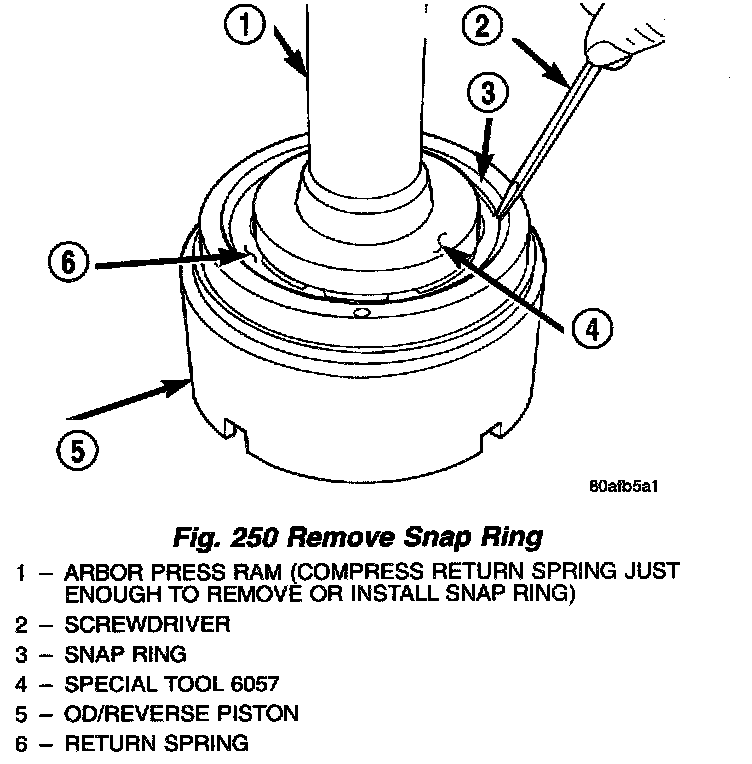 1
2
3
6
4
5
80afb5a1

Fig. 250 Remove Snap Ring

1 – ARBOR PRESS RAM (COMPRESS RETURN SPRING JUST ENOUGH TO REMOVE OR INSTALL SNAP RING)
2 – SCREWDRIVER
3 – SNAP RING
4 – SPECIAL TOOL 6057
5 – OD/REVERSE PISTON
6 – RETURN SPRING