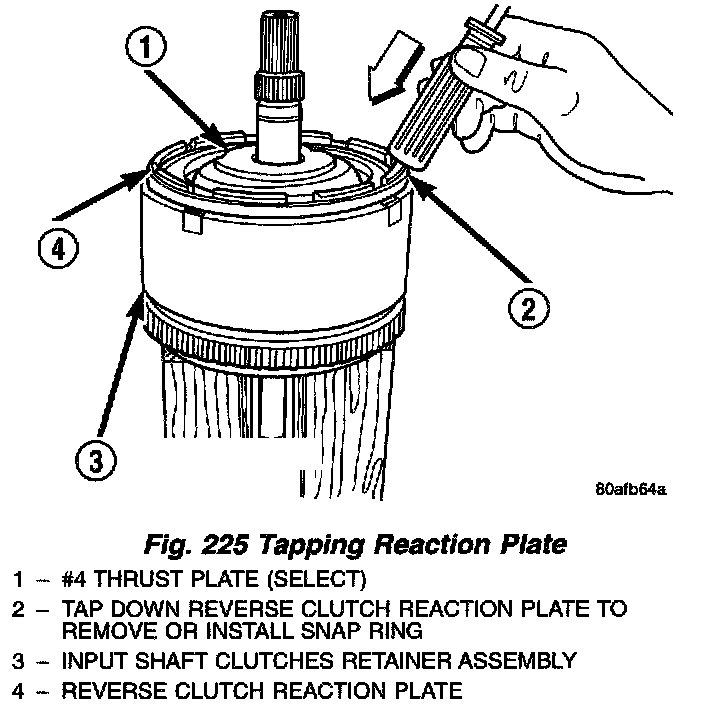 1

4

2

3

80afb64a

Fig. 225 Tapping Reaction Plate

1 – #4 THRUST PLATE (SELECT)

2 – TAP DOWN REVERSE CLUTCH REACTION PLATE TO REMOVE OR INSTALL SNAP RING

3 – INPUT SHAFT CLUTCHES RETAINER ASSEMBLY

4 – REVERSE CLUTCH REACTION PLATE