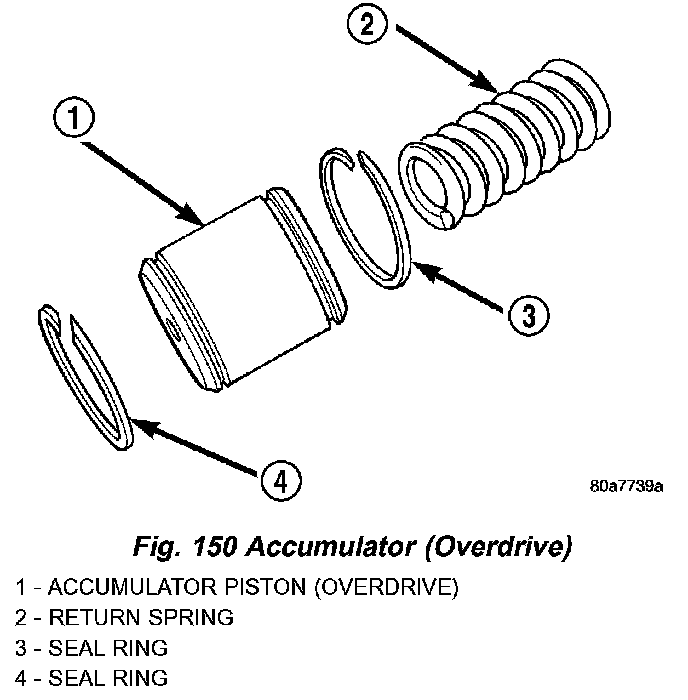 2

1

3

4

80a7739a

Fig. 150 Accumulator (Overdrive)

1 - ACCUMULATOR PISTON (OVERDRIVE)
2 - RETURN SPRING
3 - SEAL RING
4 - SEAL RING