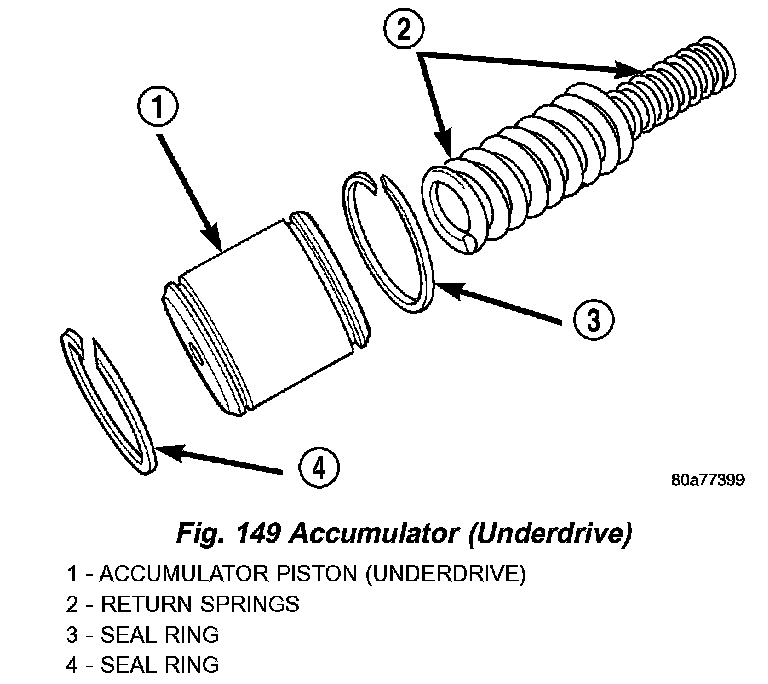 2

1

3

4

80a77399

Fig. 149 Accumulator (Underdrive)

1 - ACCUMULATOR PISTON (UNDERDRIVE)
2 - RETURN SPRINGS
3 - SEAL RING
4 - SEAL RING