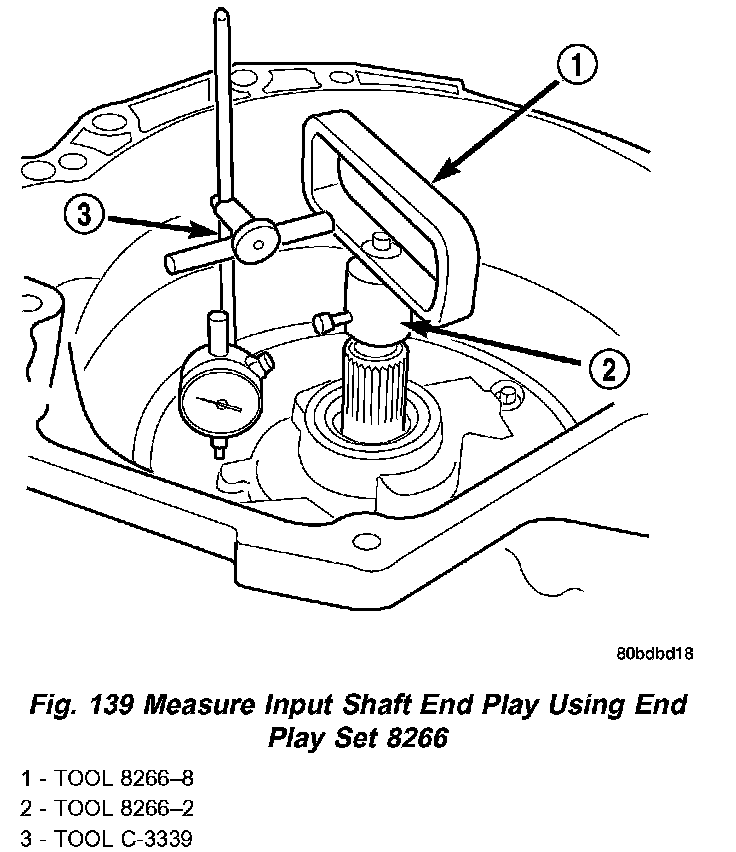 1

3

2

80bdbd18

Fig. 139 Measure Input Shaft End Play Using End Play Set 8266

1 - TOOL 8266–8
2 - TOOL 8266–2
3 - TOOL C-3339