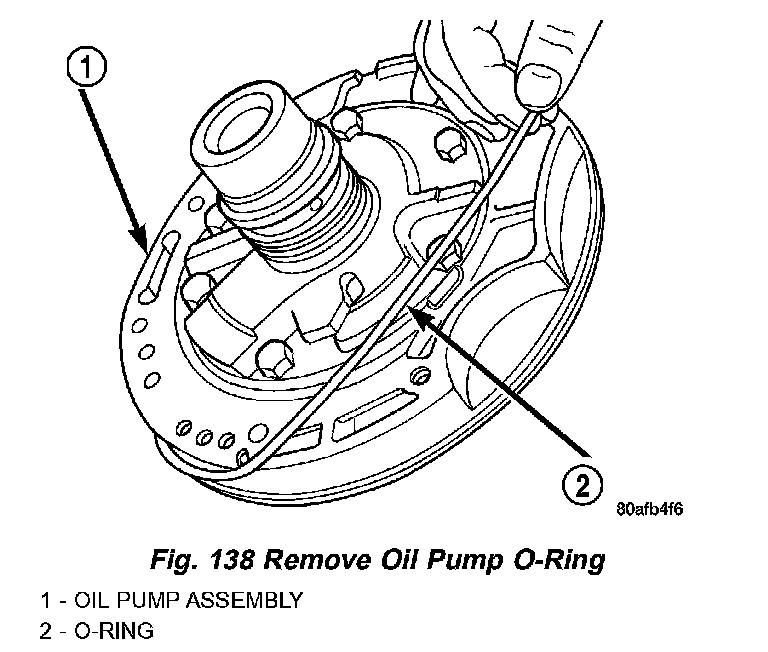 1

2

80afb4f6

Fig. 138 Remove Oil Pump O-Ring

1 - OIL PUMP ASSEMBLY
2 - O-RING