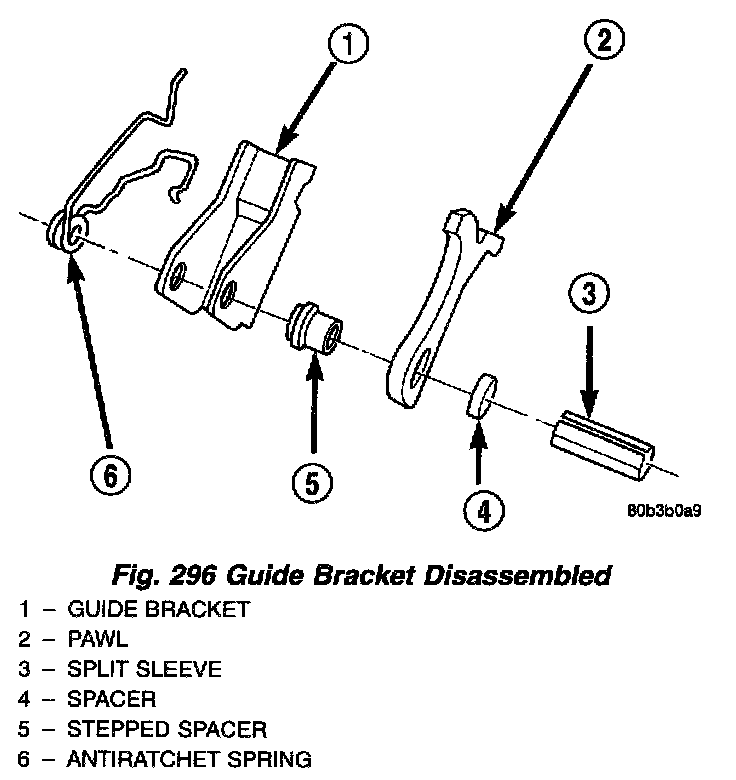 1
2
3
6
5
4
80b3b0a9

Fig. 296 Guide Bracket Disassembled
1 – GUIDE BRACKET
2 – PAWL
3 – SPLIT SLEEVE
4 – SPACER
5 – STEPPED SPACER
6 – ANTIRATCHET SPRING