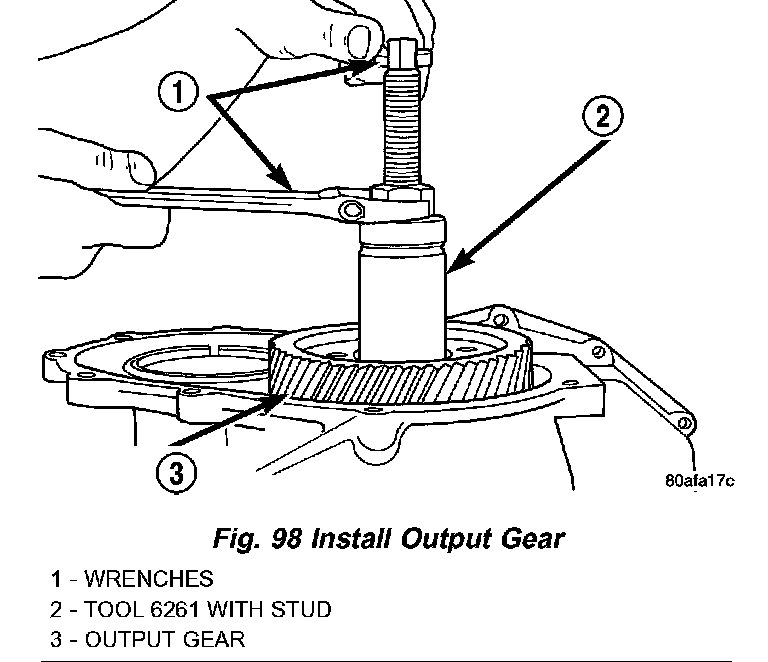 1

2

3

80afa17c

Fig. 98 Install Output Gear

1 - WRENCHES
2 - TOOL 6261 WITH STUD
3 - OUTPUT GEAR