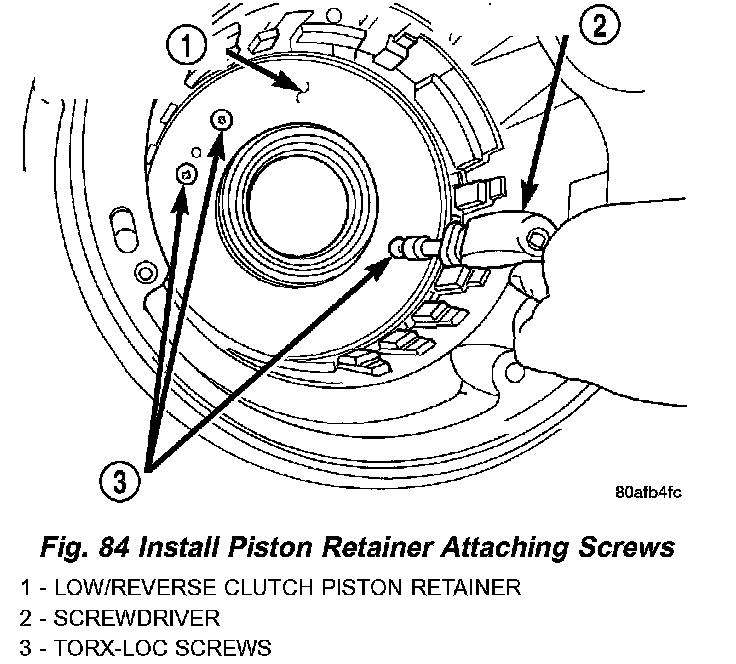 1

2

3

80afb4fc

Fig. 84 Install Piston Retainer Attaching Screws

1 - LOW/REVERSE CLUTCH PISTON RETAINER
2 - SCREWDRIVER
3 - TORX-LOC SCREWS