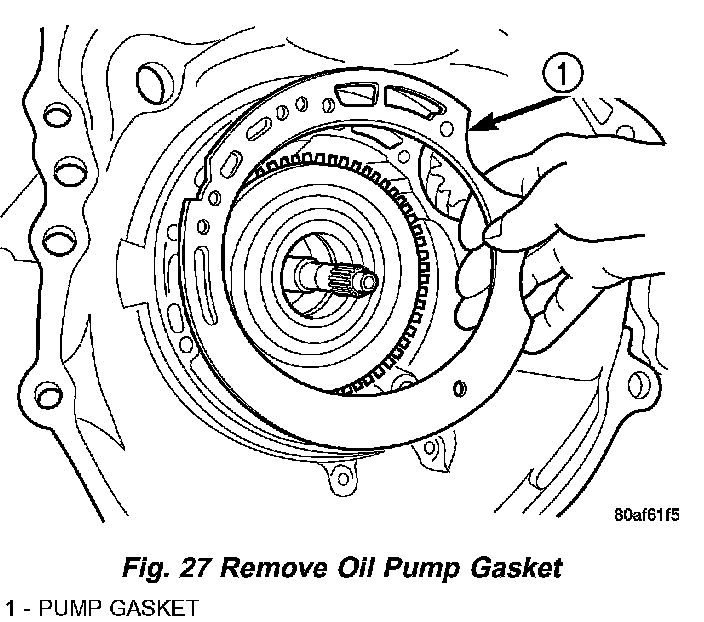 1

80af61f5

Fig. 27 Remove Oil Pump Gasket

1 - PUMP GASKET