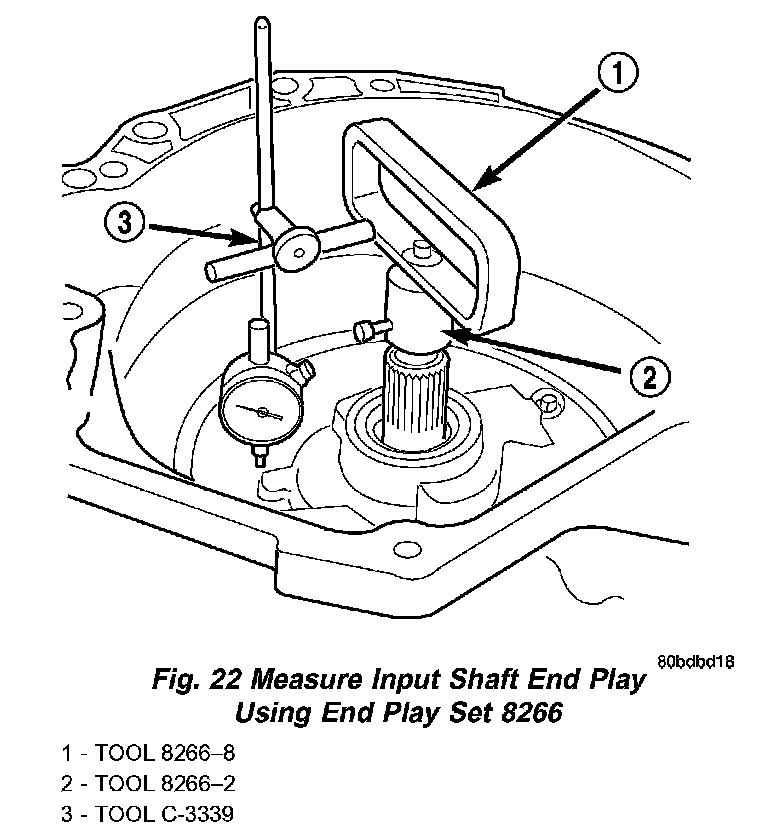 1

3

2

80bdbd18

Fig. 22 Measure Input Shaft End Play Using End Play Set 8266

1 - TOOL 8266–8
2 - TOOL 8266–2
3 - TOOL C-3339