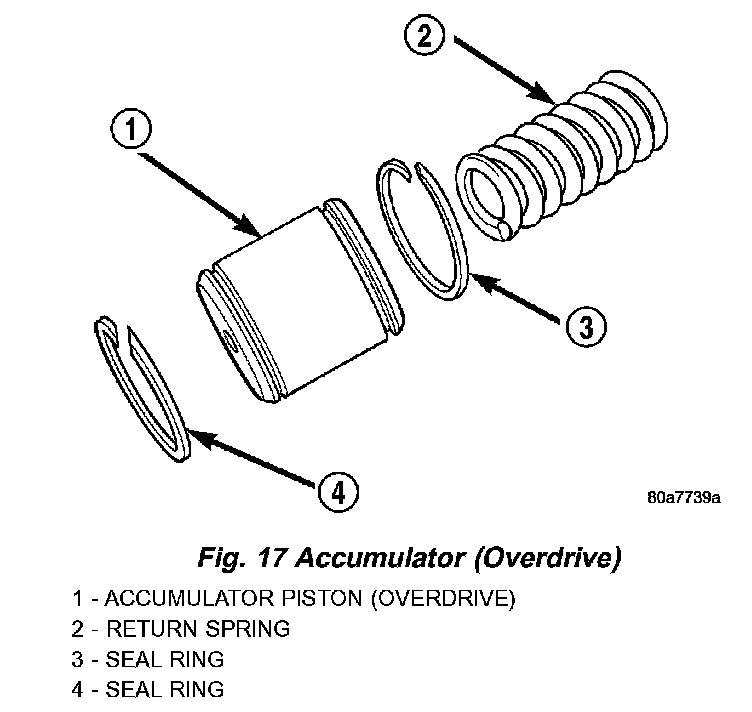 2

1

3

4

80a7739a

Fig. 17 Accumulator (Overdrive)

1 - ACCUMULATOR PISTON (OVERDRIVE)
2 - RETURN SPRING
3 - SEAL RING
4 - SEAL RING