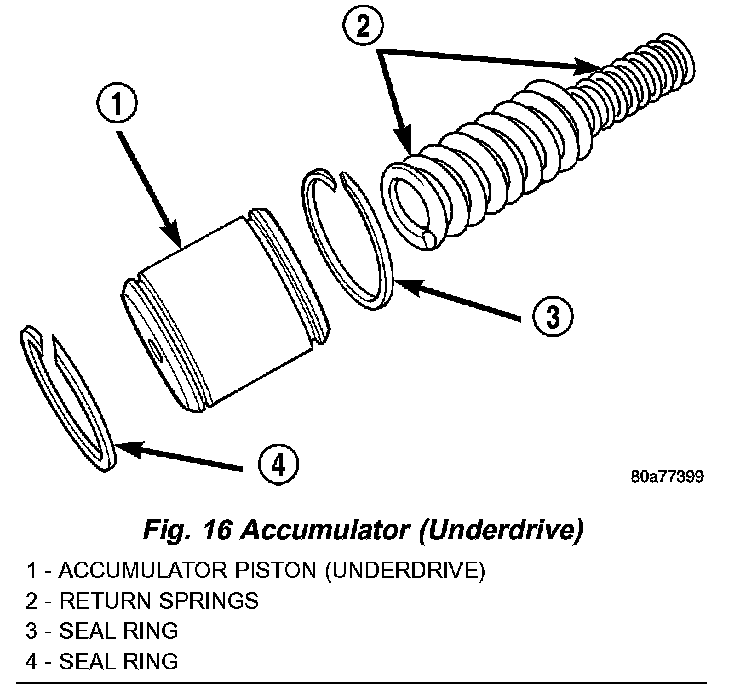 2

1

3

4

80a77399

Fig. 16 Accumulator (Underdrive)

1 - ACCUMULATOR PISTON (UNDERDRIVE)
2 - RETURN SPRINGS
3 - SEAL RING
4 - SEAL RING