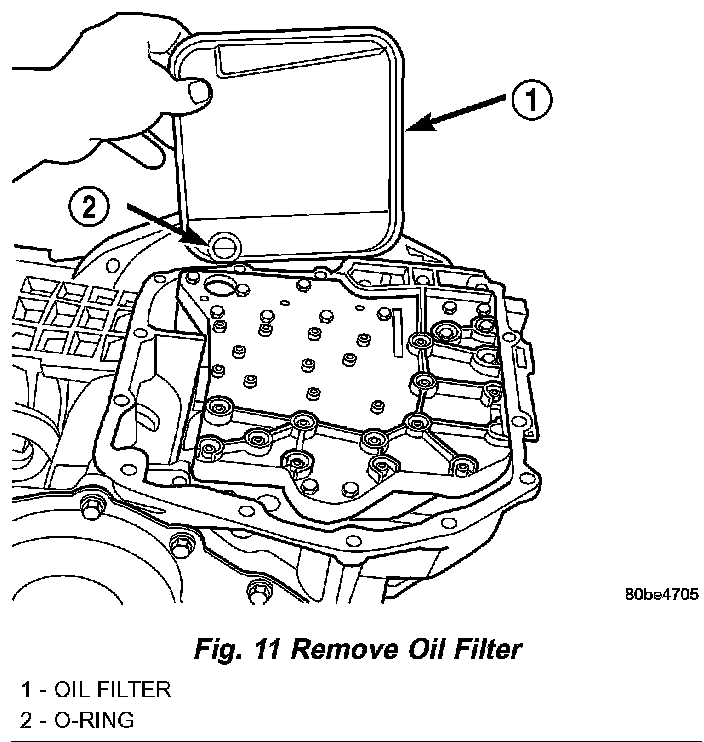 1

2

80be4705

Fig. 11 Remove Oil Filter

1 - OIL FILTER
2 - O-RING