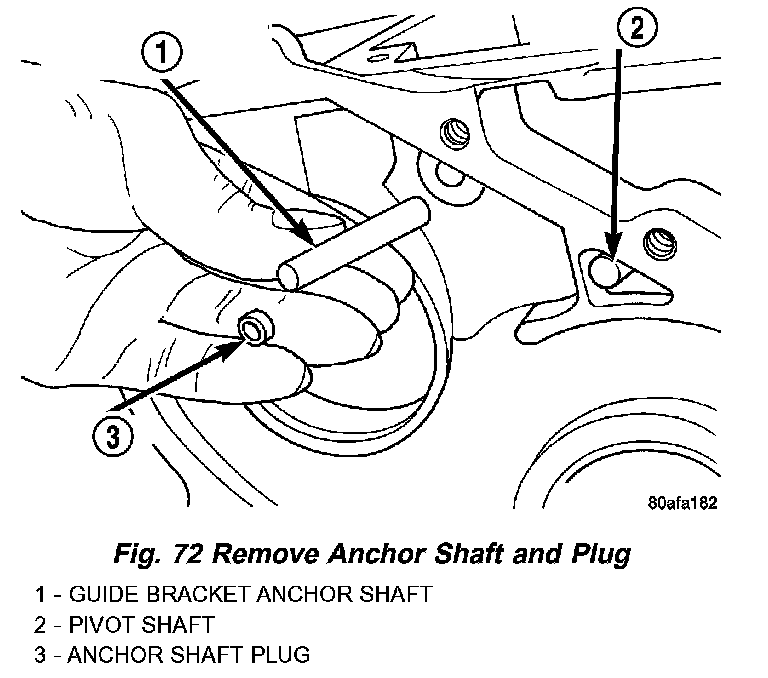 1
2
3
80afa182

Fig. 72 Remove Anchor Shaft and Plug

1 - GUIDE BRACKET ANCHOR SHAFT
2 - PIVOT SHAFT
3 - ANCHOR SHAFT PLUG