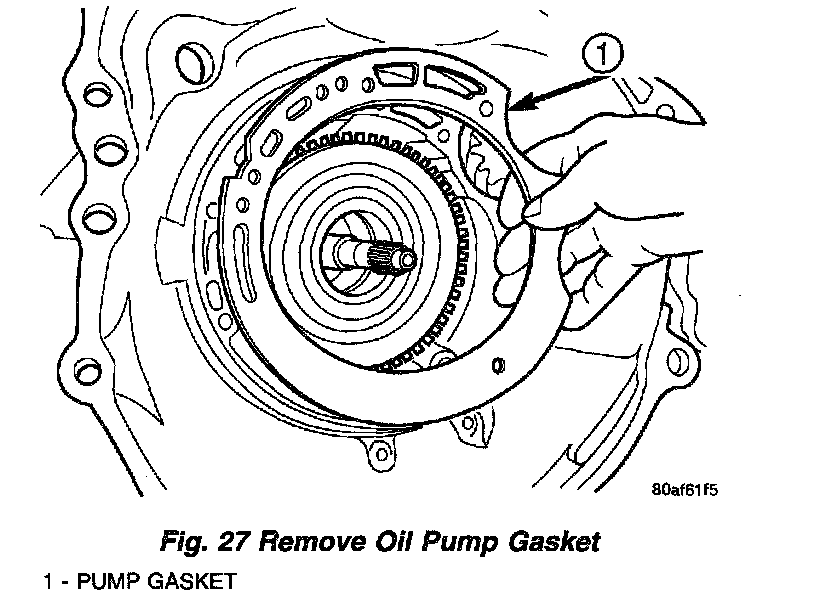 1

80af61f5

Fig. 27 Remove Oil Pump Gasket

1 - PUMP GASKET