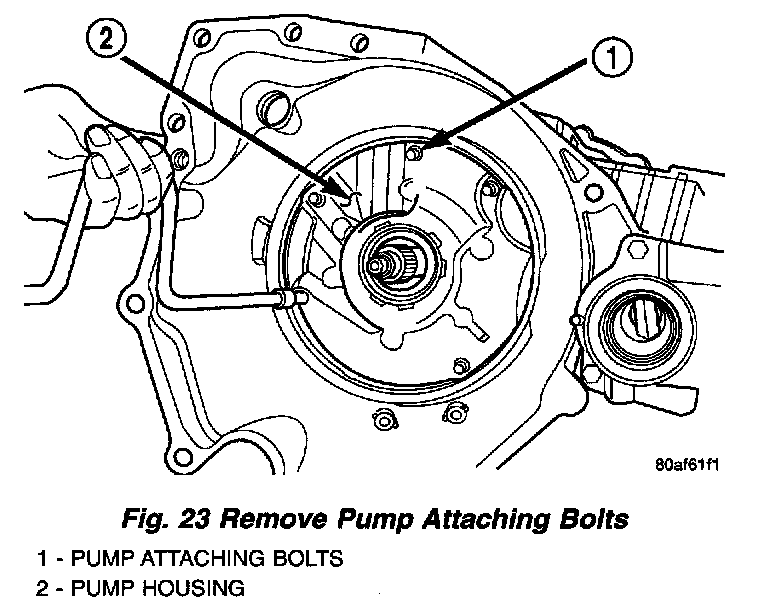 2

1

80af61f1

Fig. 23 Remove Pump Attaching Bolts

1 - PUMP ATTACHING BOLTS
2 - PUMP HOUSING