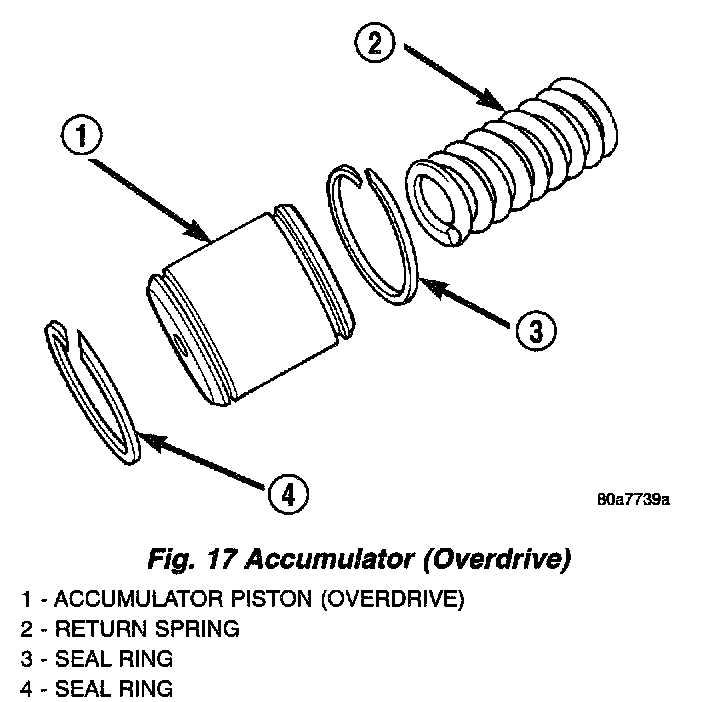 2

1

3

4

80a7739a

Fig. 17 Accumulator (Overdrive)

1 - ACCUMULATOR PISTON (OVERDRIVE)
2 - RETURN SPRING
3 - SEAL RING
4 - SEAL RING