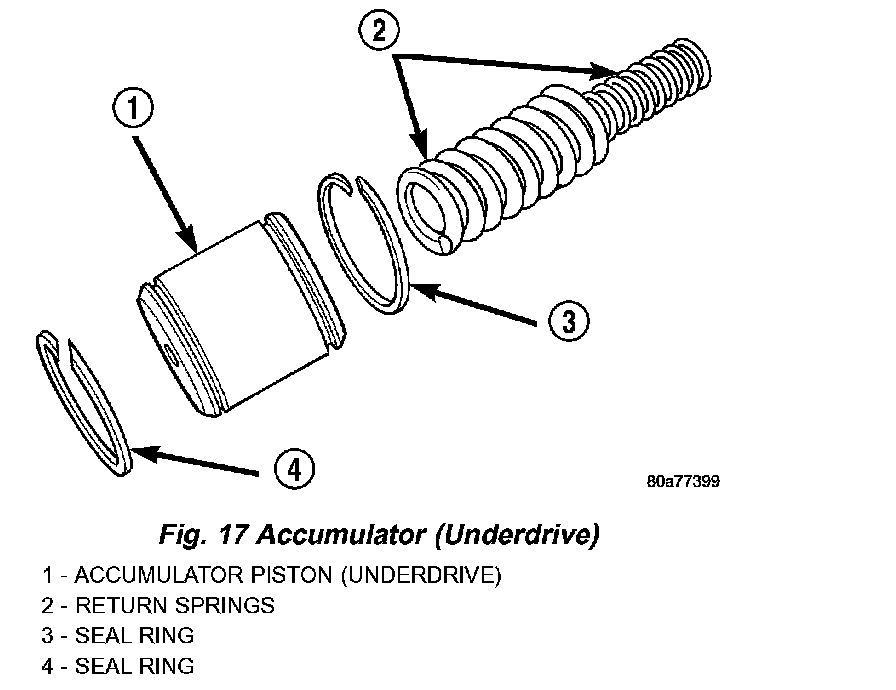 2

1

3

4

80a77399

Fig. 17 Accumulator (Underdrive)

1 - ACCUMULATOR PISTON (UNDERDRIVE)
2 - RETURN SPRINGS
3 - SEAL RING
4 - SEAL RING