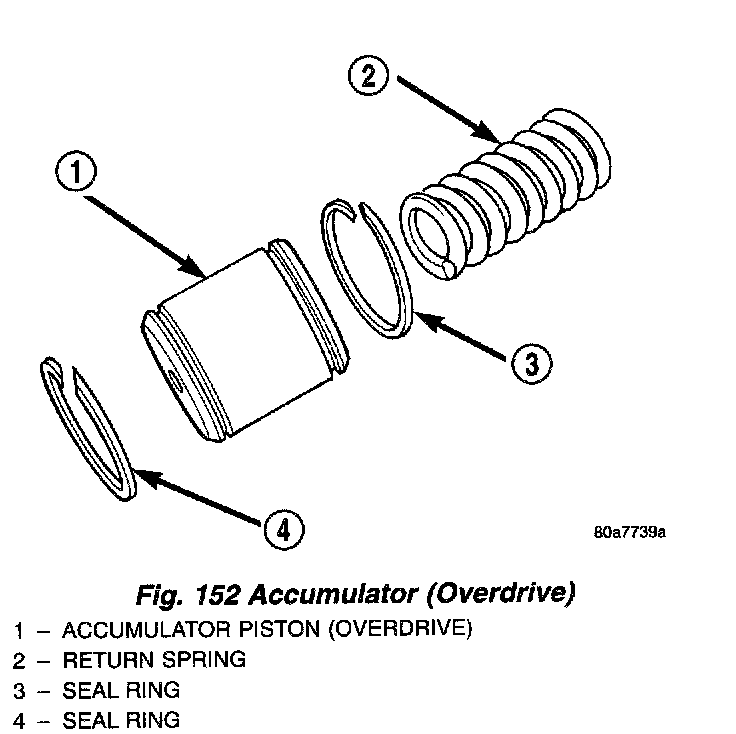 2

1

3

4

80a7739a

Fig. 152 Accumulator (Overdrive)

1 – ACCUMULATOR PISTON (OVERDRIVE)
2 – RETURN SPRING
3 – SEAL RING
4 – SEAL RING