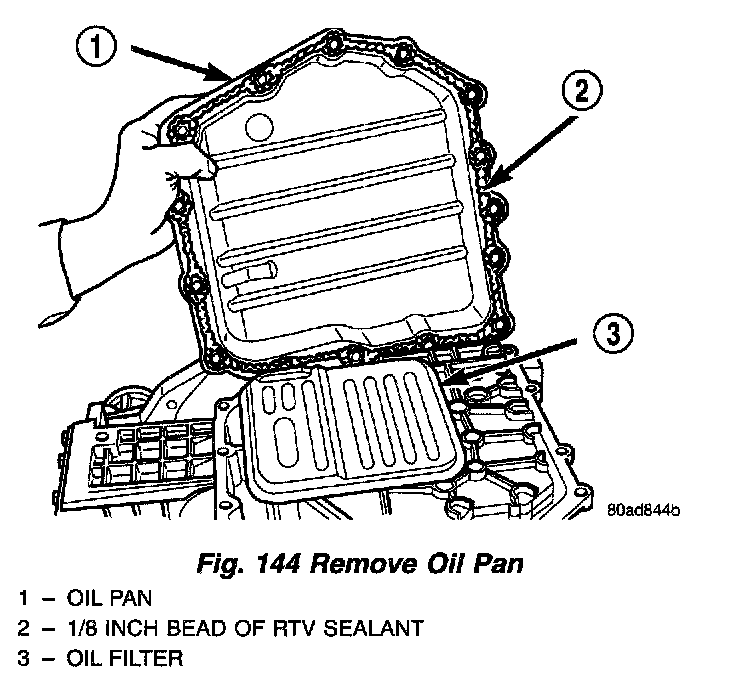 1
2
3
80ad844b

Fig. 144 Remove Oil Pan

1 – OIL PAN
2 – 1/8 INCH BEAD OF RTV SEALANT
3 – OIL FILTER