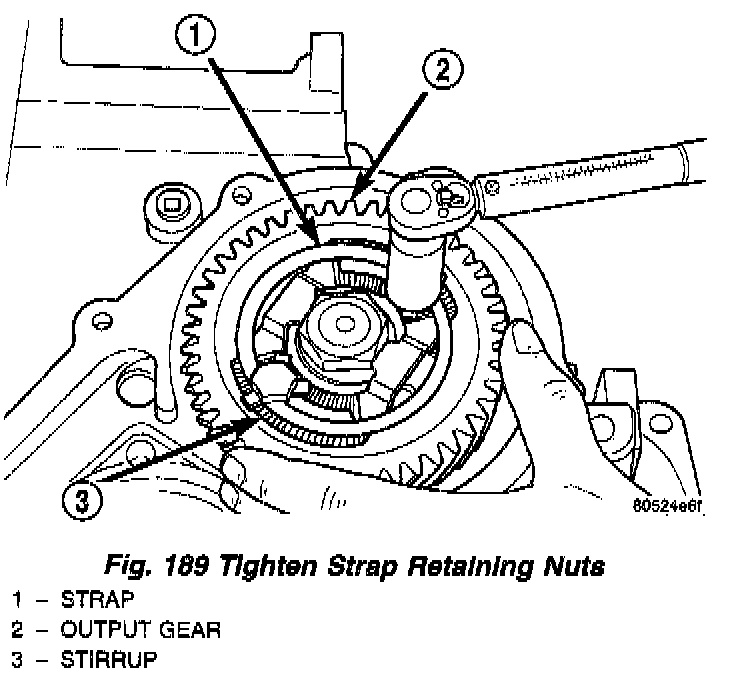 1
2
3
80524e6f

Fig. 189 Tighten Strap Retaining Nuts

1 – STRAP
2 – OUTPUT GEAR
3 – STIRRUP