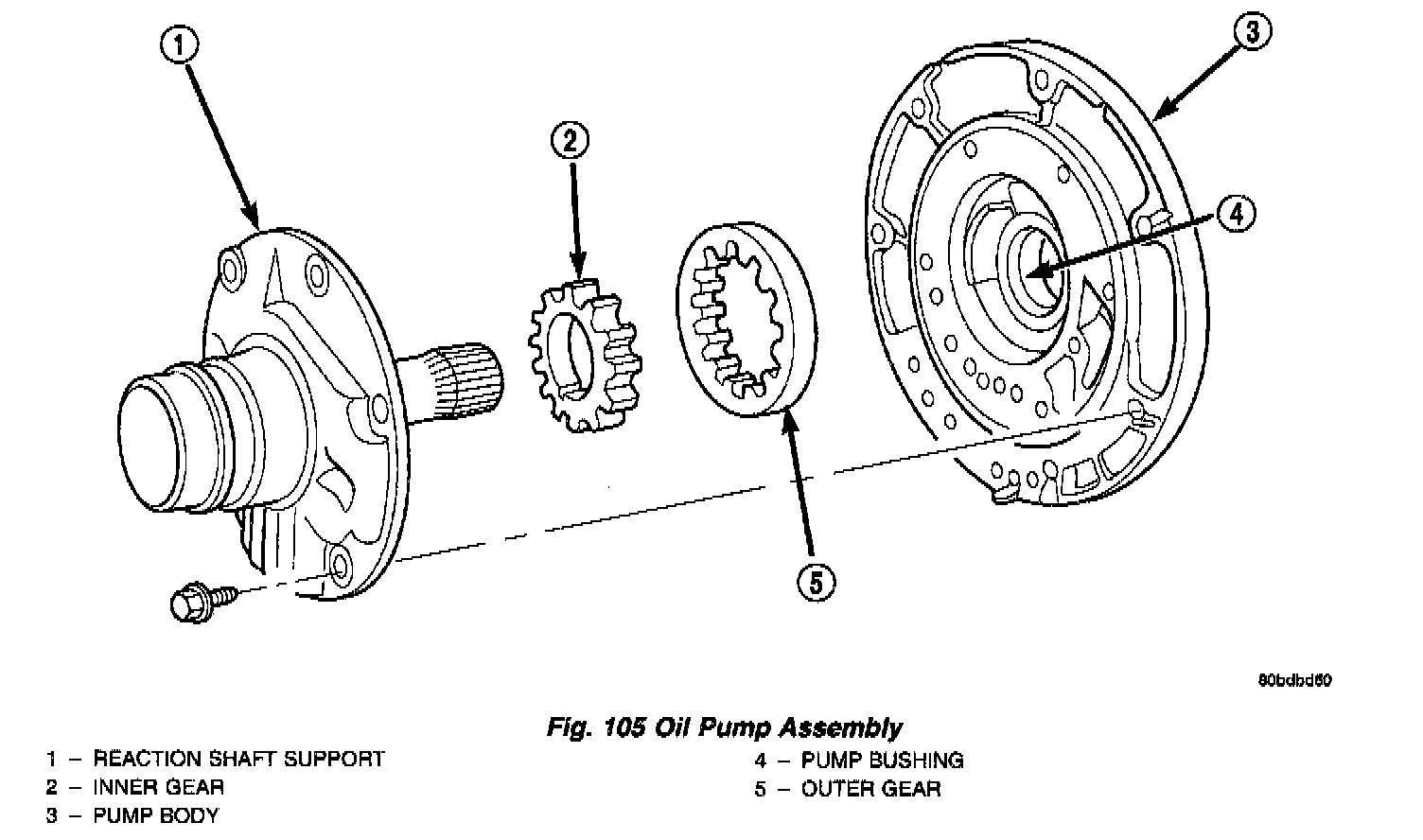 1

2

3

4

5

80bdbd60

Fig. 105 Oil Pump Assembly

1 – REACTION SHAFT SUPPORT
2 – INNER GEAR
3 – PUMP BODY

4 – PUMP BUSHING
5 – OUTER GEAR