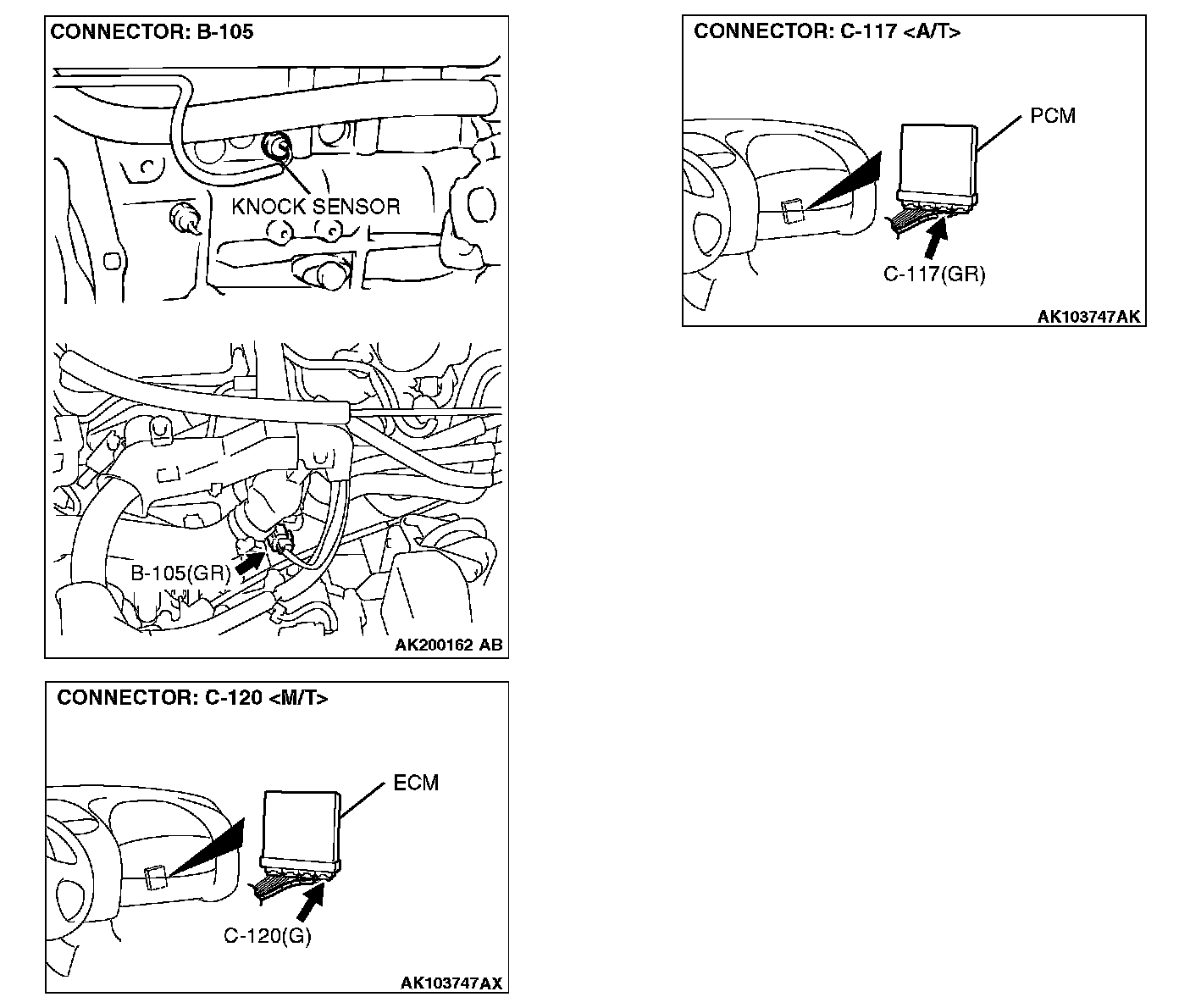 CONNECTOR: B-105

KNOCK SENSOR

B-105(GR)

AK200162 AB

CONNECTOR: C-120 <M/T>

ECM

C-120(G)

AK103747AX

CONNECTOR: C-117 <A/T>

PCM

C-117(GR)

AK103747AK