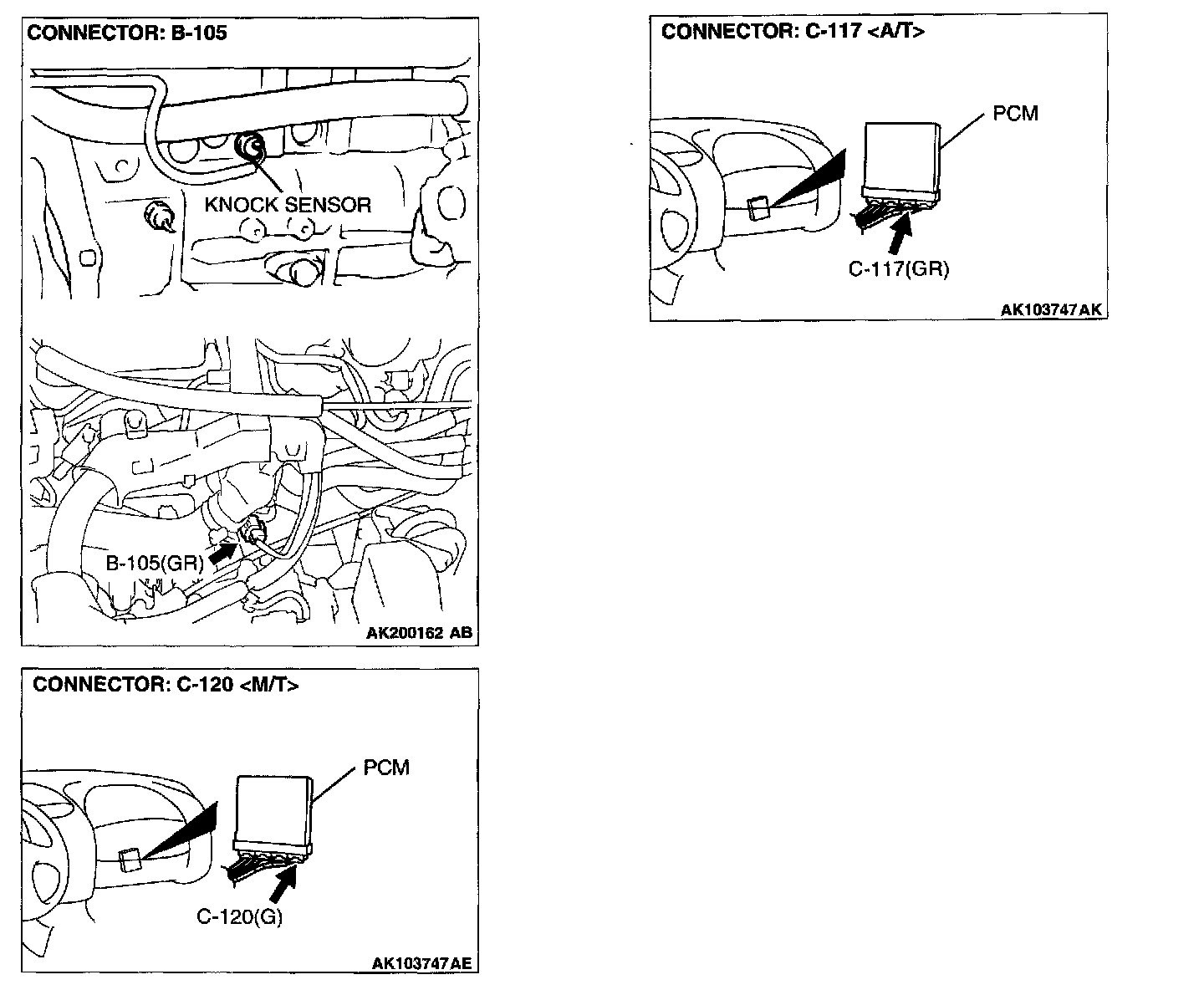 CONNECTOR: B-105

KNOCK SENSOR

B-105(GR)

AK200162 AB

CONNECTOR: C-120 <M/T>

PCM

C-120(G)

AK103747AE

CONNECTOR: C-117 <A/T>

PCM

C-117(GR)

AK103747AK