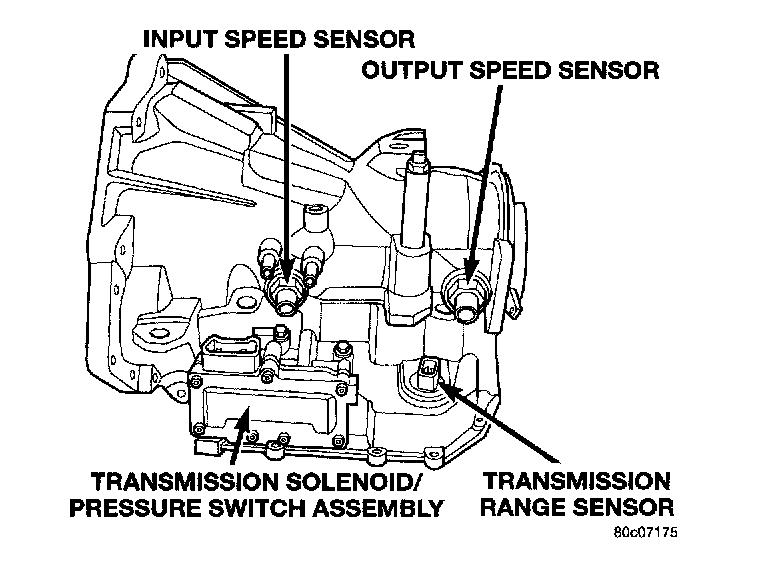 INPUT SPEED SENSOR

OUTPUT SPEED SENSOR

TRANSMISSION SOLENOID/ PRESSURE SWITCH ASSEMBLY

TRANSMISSION RANGE SENSOR

80c07175