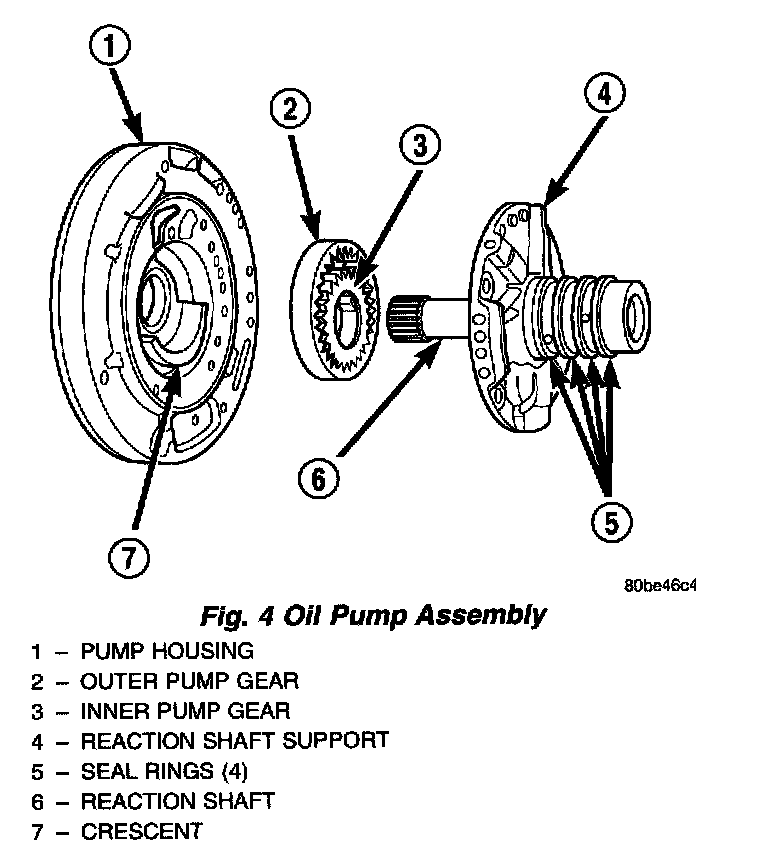 1
2
3
4
6
5
7

80be46c4

Fig. 4 Oil Pump Assembly

1 – PUMP HOUSING
2 – OUTER PUMP GEAR
3 – INNER PUMP GEAR
4 – REACTION SHAFT SUPPORT
5 – SEAL RINGS (4)
6 – REACTION SHAFT
7 – CRESCENT