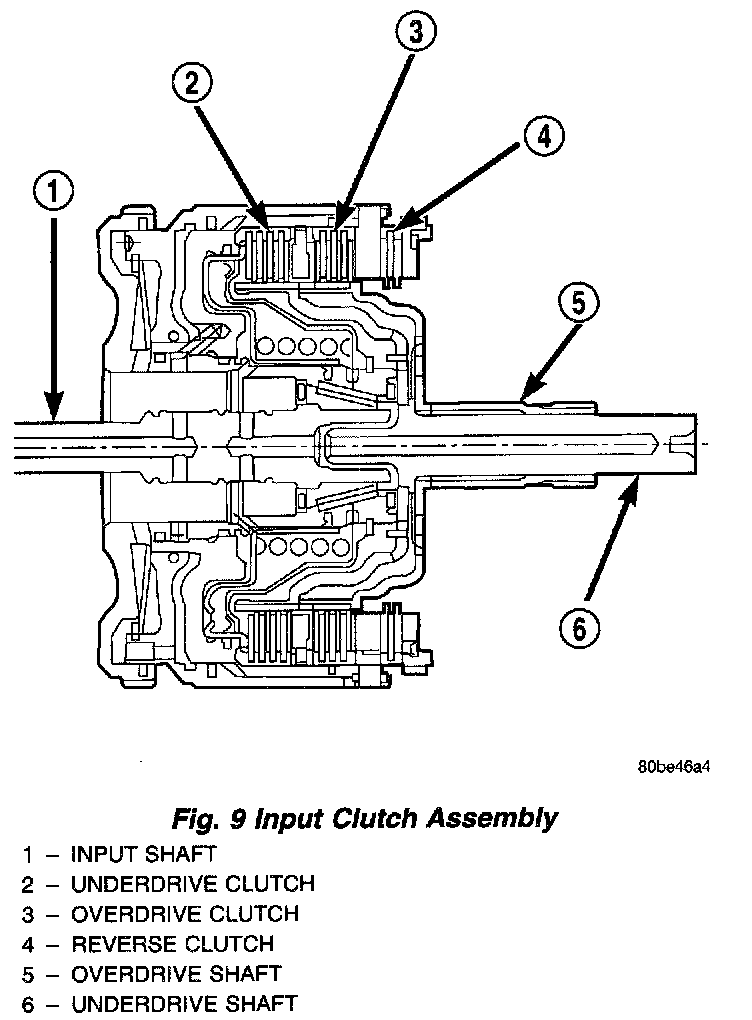 3

2

4

1

5

6

80be46a4

Fig. 9 Input Clutch Assembly

1 – INPUT SHAFT
2 – UNDERDRIVE CLUTCH
3 – OVERDRIVE CLUTCH
4 – REVERSE CLUTCH
5 – OVERDRIVE SHAFT
6 – UNDERDRIVE SHAFT