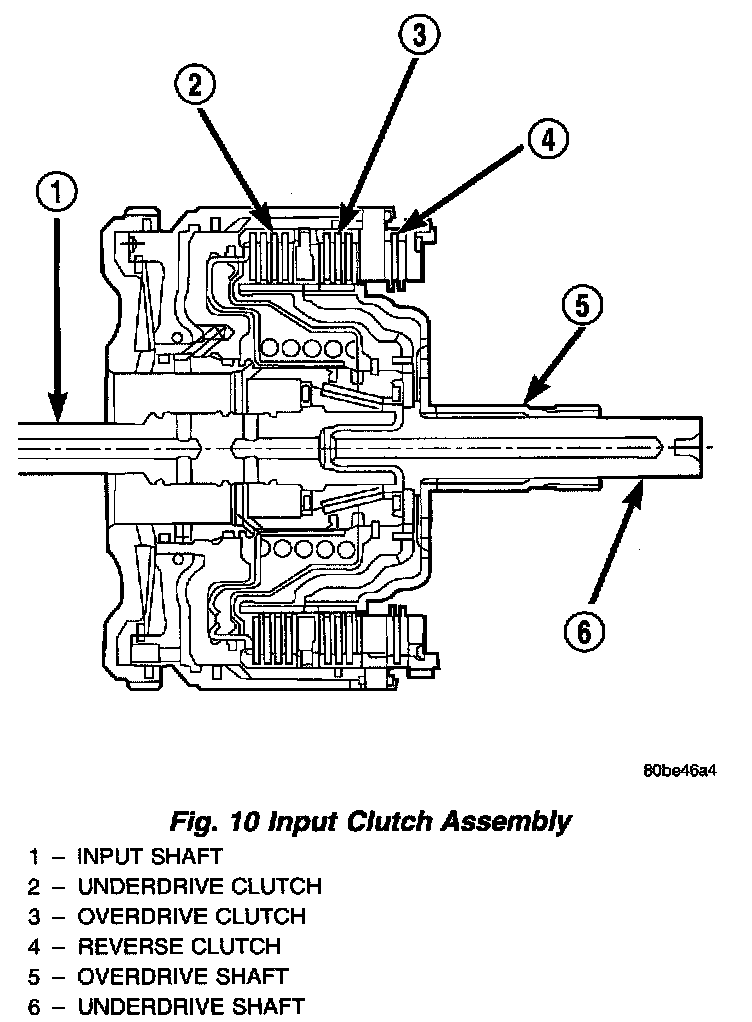 1
2
3
4
5
6

80be46a4

Fig. 10 Input Clutch Assembly

1 – INPUT SHAFT
2 – UNDERDRIVE CLUTCH
3 – OVERDRIVE CLUTCH
4 – REVERSE CLUTCH
5 – OVERDRIVE SHAFT
6 – UNDERDRIVE SHAFT