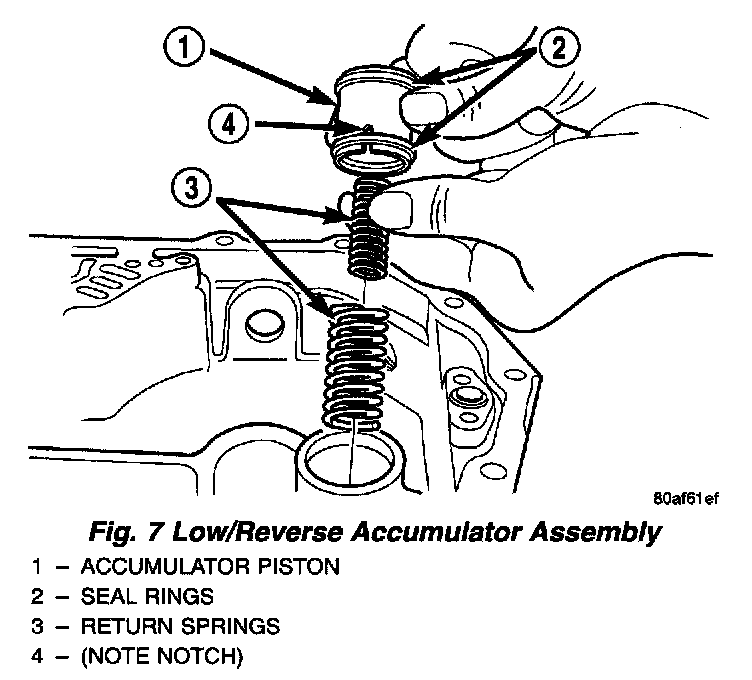 1
2
4
3
80af61ef
Fig. 7 Low/Reverse Accumulator Assembly
1 – ACCUMULATOR PISTON
2 – SEAL RINGS
3 – RETURN SPRINGS
4 – (NOTE NOTCH)