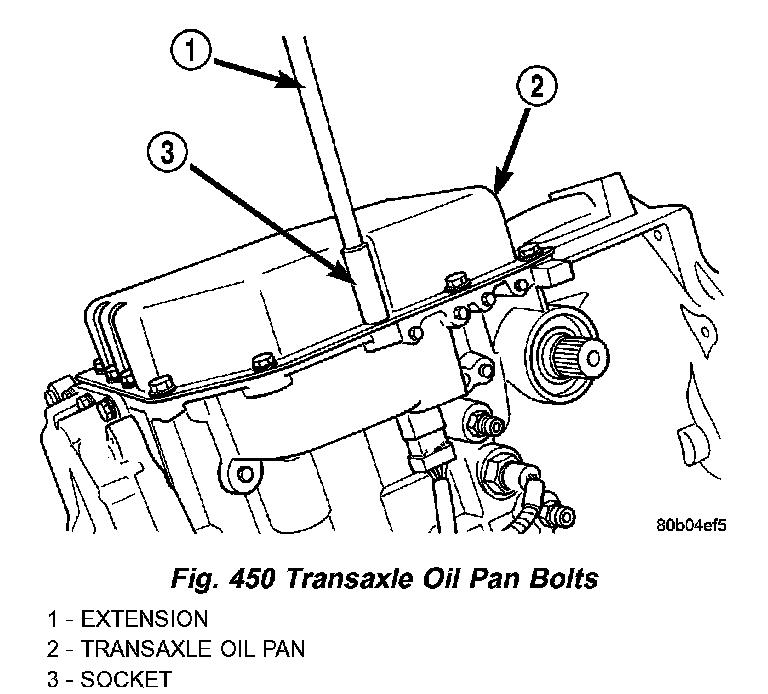 1
2
3
80b04ef5

Fig. 450 Transaxle Oil Pan Bolts

1 - EXTENSION
2 - TRANSAXLE OIL PAN
3 - SOCKET