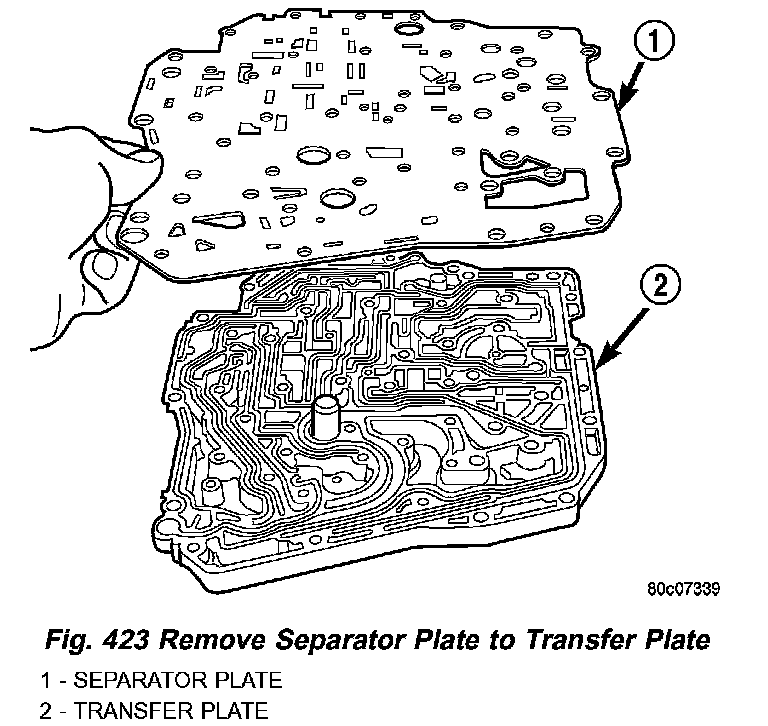 1

2

80c07339

Fig. 423 Remove Separator Plate to Transfer Plate

1 - SEPARATOR PLATE
2 - TRANSFER PLATE