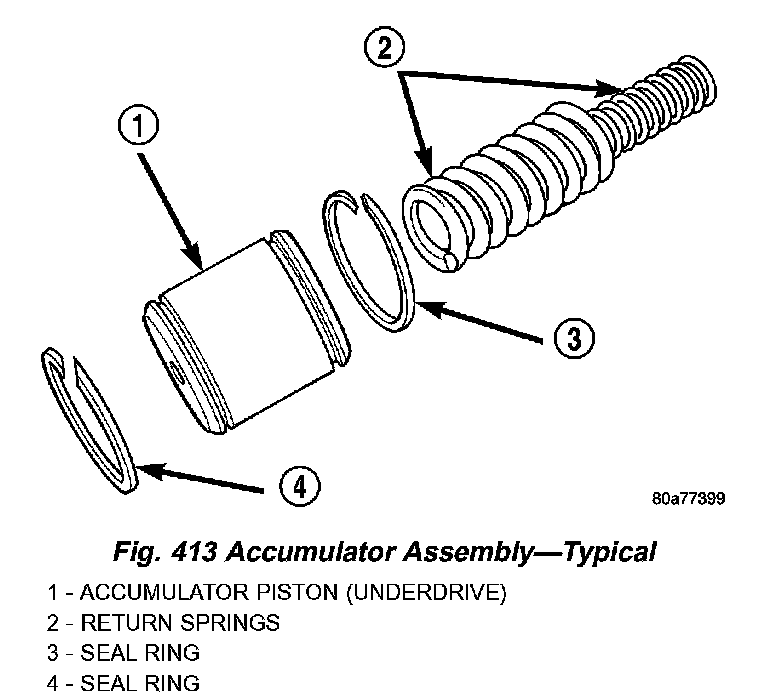 2

1

3

4

80a77399

Fig. 413 Accumulator Assembly—Typical

1 - ACCUMULATOR PISTON (UNDERDRIVE)
2 - RETURN SPRINGS
3 - SEAL RING
4 - SEAL RING