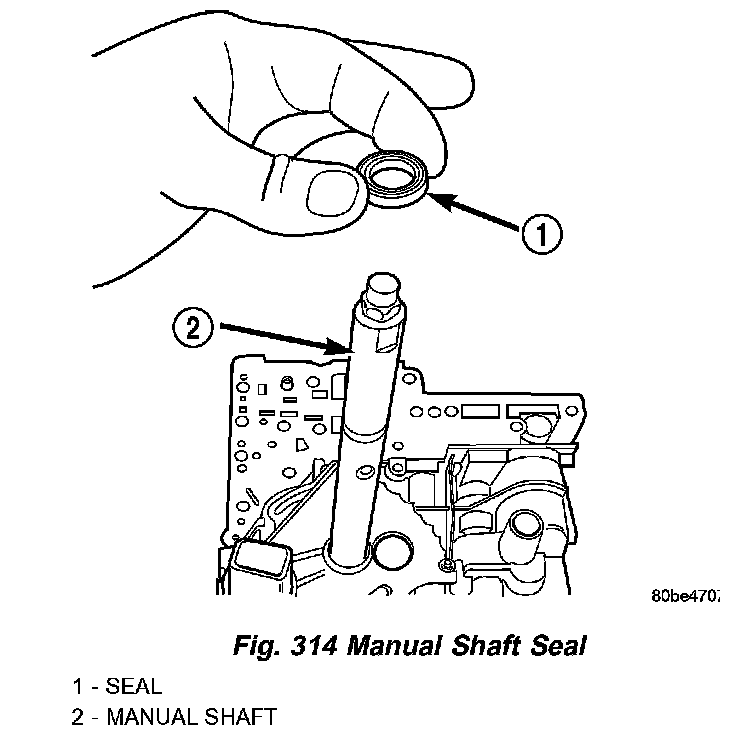 1

2

80be4707

Fig. 314 Manual Shaft Seal

1 - SEAL
2 - MANUAL SHAFT