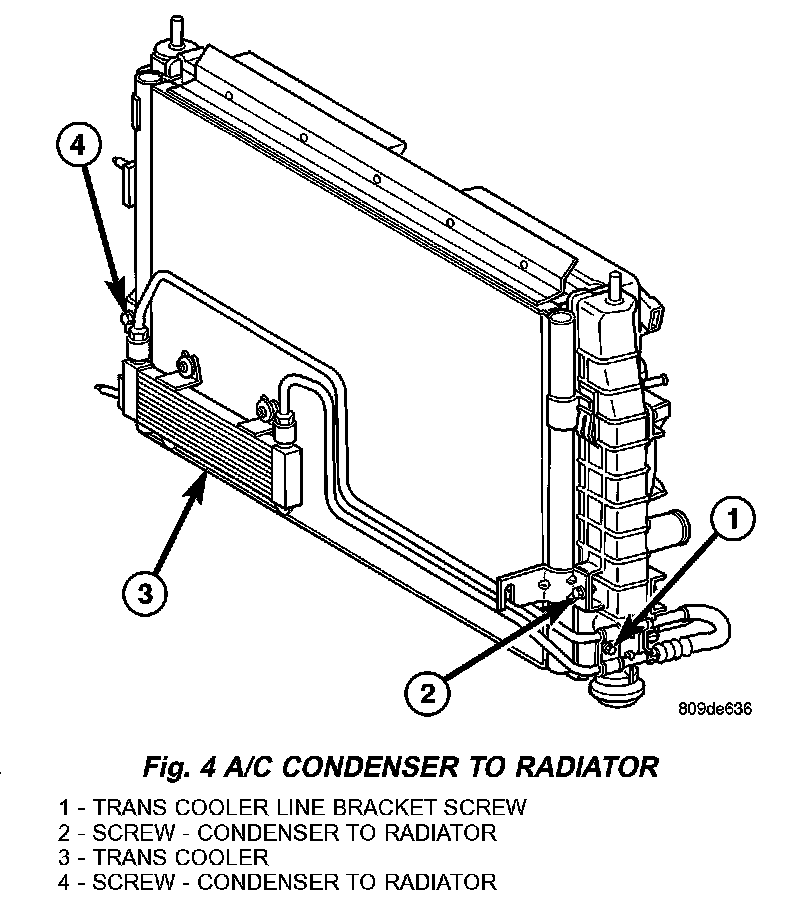 4

1

3

2

809de636

Fig. 4 A/C CONDENSER TO RADIATOR

1 - TRANS COOLER LINE BRACKET SCREW
2 - SCREW - CONDENSER TO RADIATOR
3 - TRANS COOLER
4 - SCREW - CONDENSER TO RADIATOR