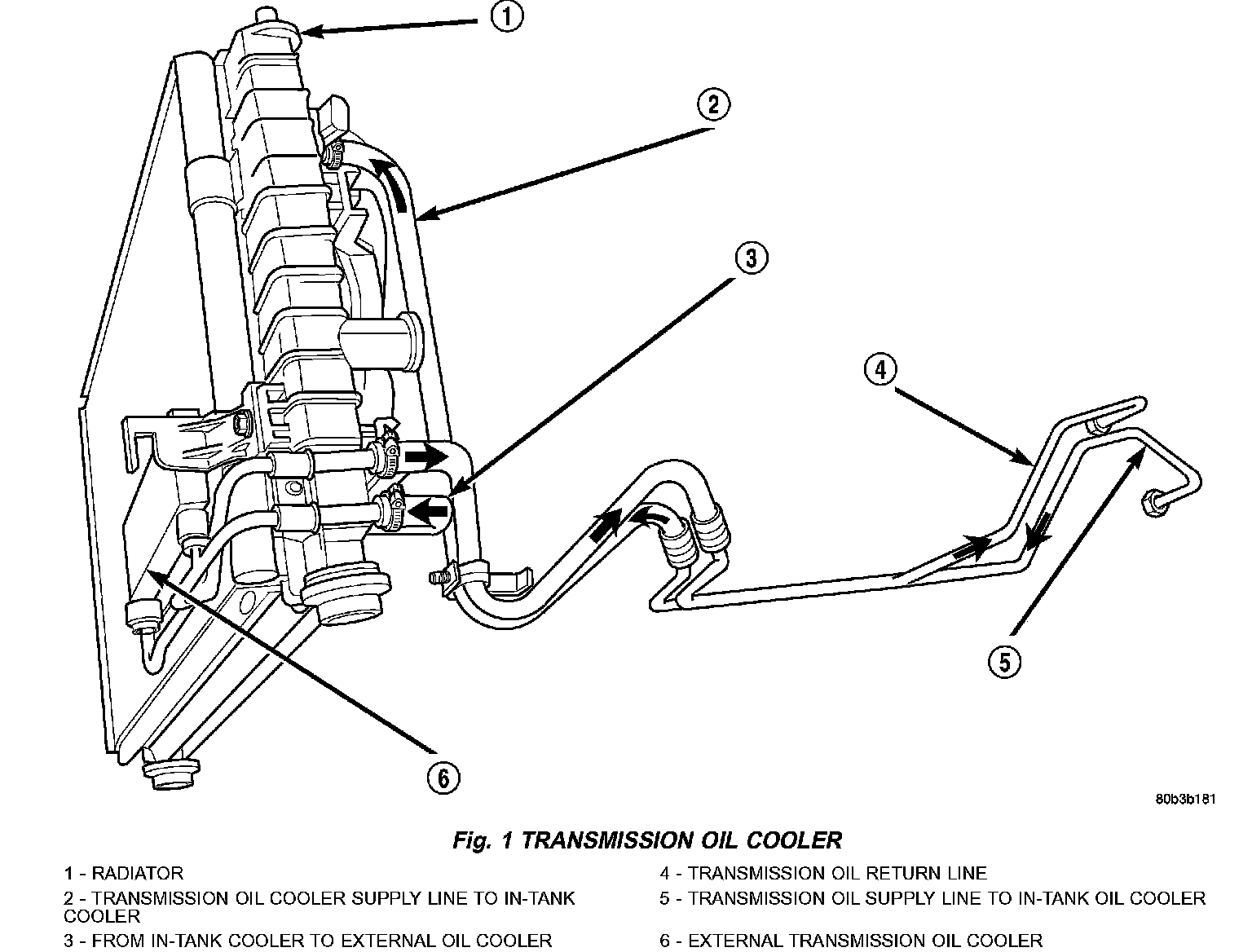 1
2
3
4
5
6

80b3b181

Fig. 1 TRANSMISSION OIL COOLER

1 - RADIATOR
2 - TRANSMISSION OIL COOLER SUPPLY LINE TO IN-TANK COOLER
3 - FROM IN-TANK COOLER TO EXTERNAL OIL COOLER

4 - TRANSMISSION OIL RETURN LINE
5 - TRANSMISSION OIL SUPPLY LINE TO IN-TANK OIL COOLER
6 - EXTERNAL TRANSMISSION OIL COOLER