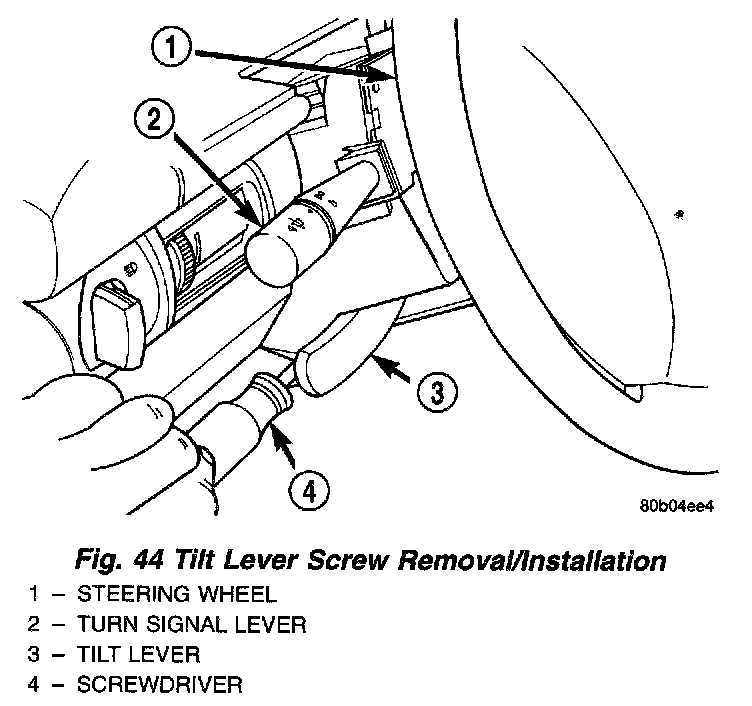 1

2

3

4

80b04ee4

Fig. 44 Tilt Lever Screw Removal/Installation

1 – STEERING WHEEL

2 – TURN SIGNAL LEVER

3 – TILT LEVER

4 – SCREWDRIVER