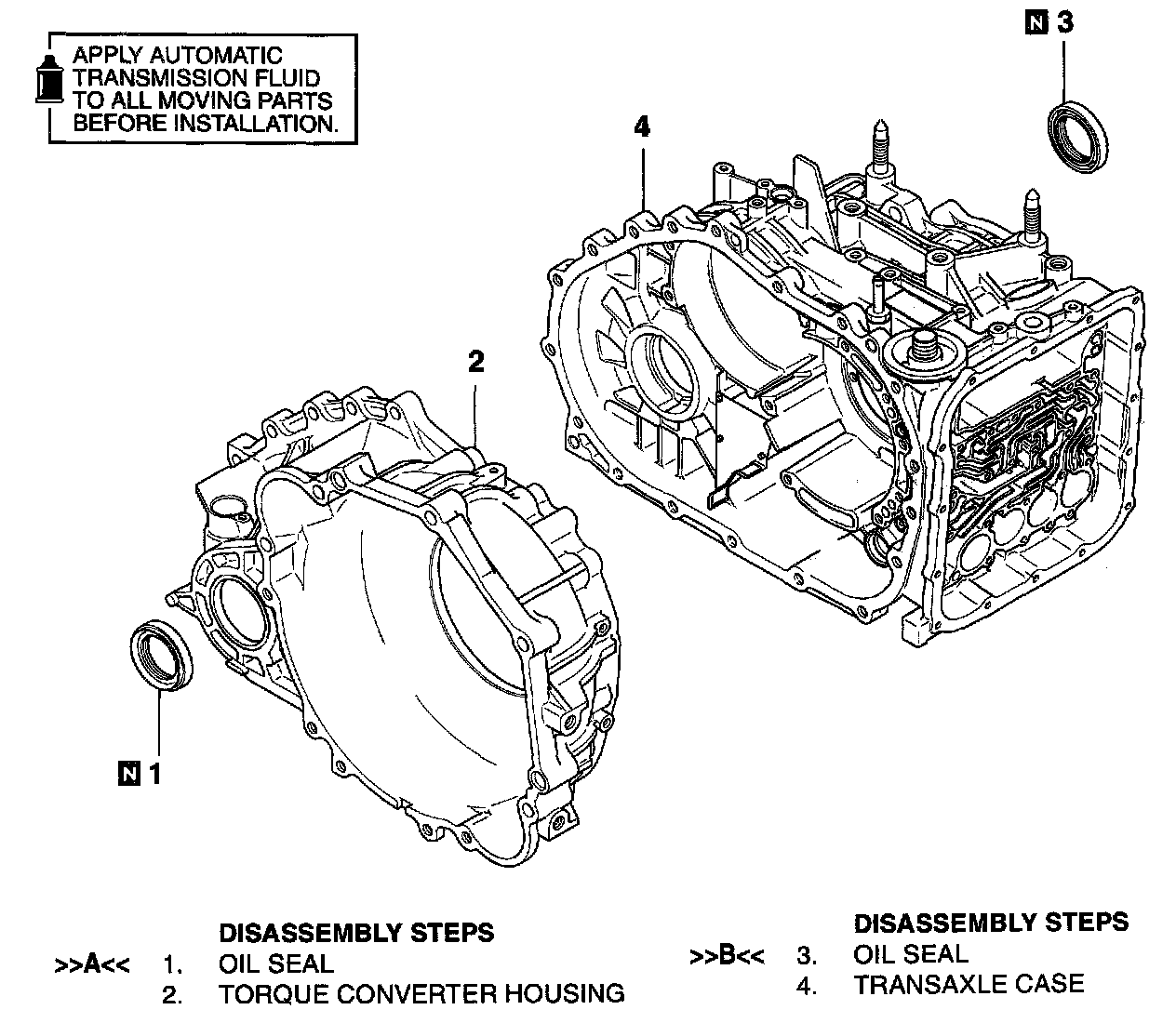 APPLY AUTOMATIC TRANSMISSION FLUID TO ALL MOVING PARTS BEFORE INSTALLATION.

N 3

4

2

N 1

DISASSEMBLY STEPS
>>A<< 1. OIL SEAL
2. TORQUE CONVERTER HOUSING

DISASSEMBLY STEPS
>>B<< 3. OIL SEAL
4. TRANSAXLE CASE