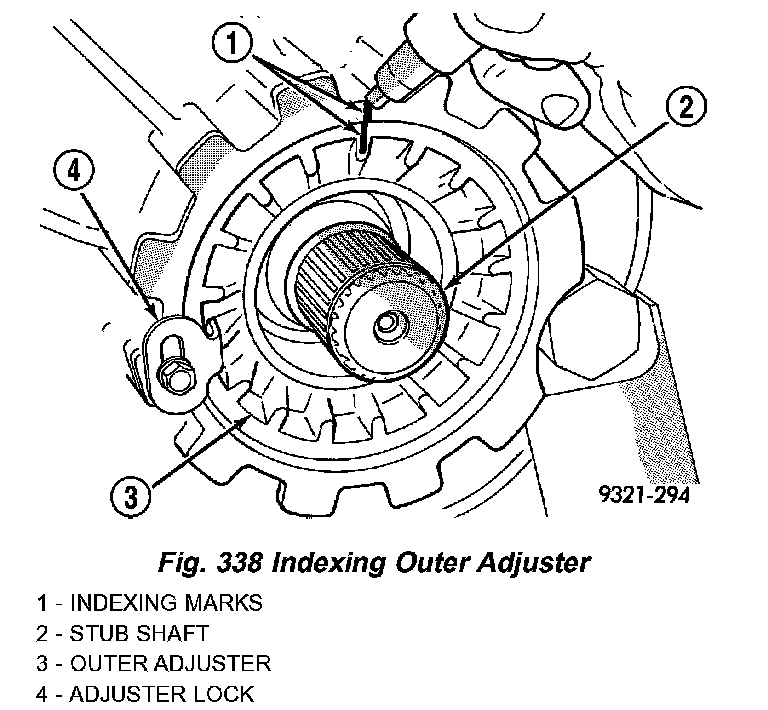 1

2

4

3

9321-294

Fig. 338 Indexing Outer Adjuster

1 - INDEXING MARKS
2 - STUB SHAFT
3 - OUTER ADJUSTER
4 - ADJUSTER LOCK