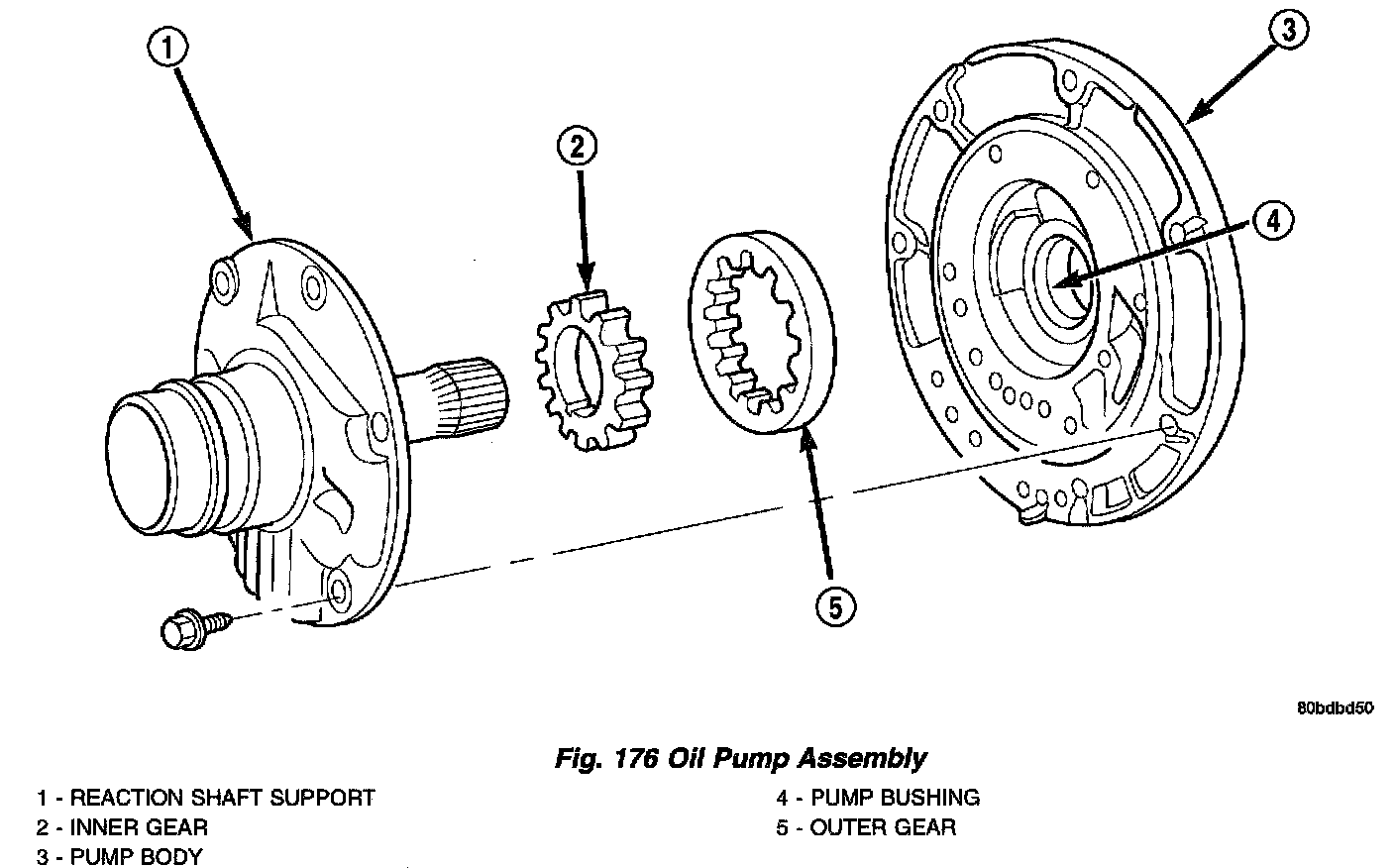 1
2
3
4
5

80bdbd50

Fig. 176 Oil Pump Assembly

1 - REACTION SHAFT SUPPORT
2 - INNER GEAR
3 - PUMP BODY
4 - PUMP BUSHING
5 - OUTER GEAR