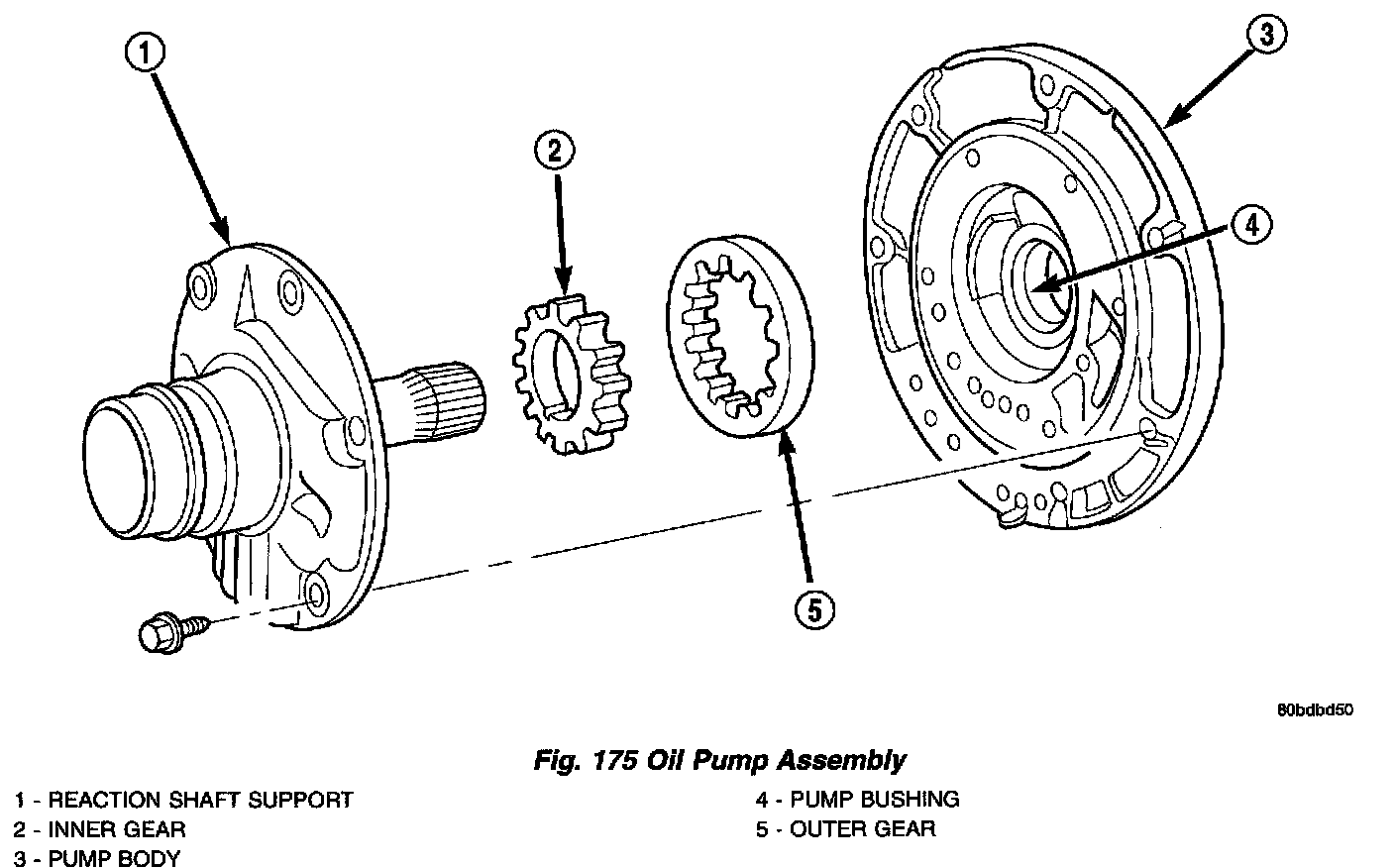 1

2

3

4

5

80bdbd50

Fig. 175 Oil Pump Assembly

1 - REACTION SHAFT SUPPORT
2 - INNER GEAR
3 - PUMP BODY

4 - PUMP BUSHING
5 - OUTER GEAR