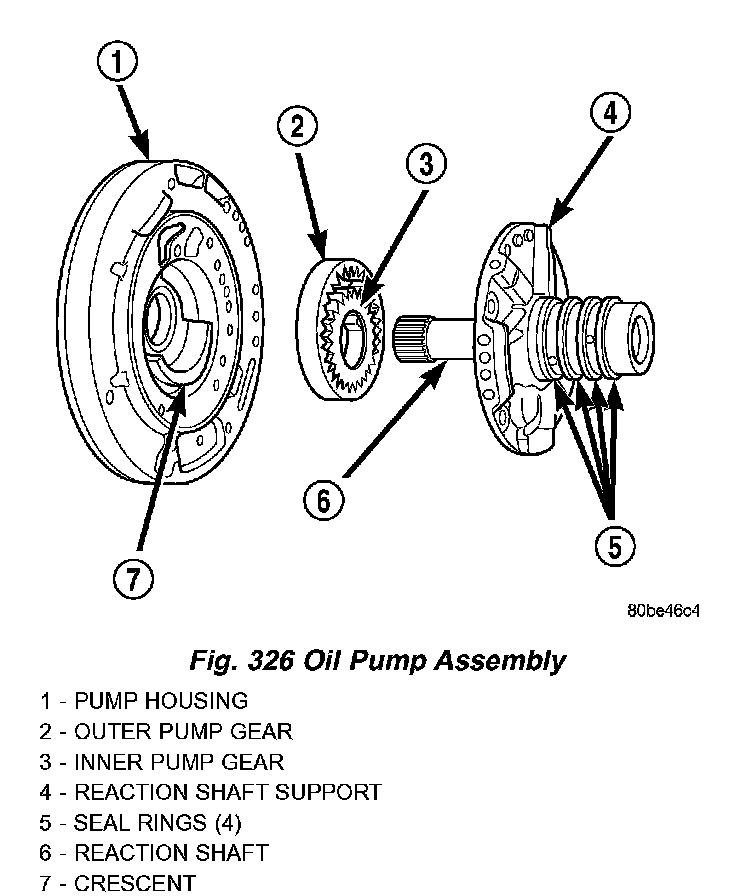 1
2
3
4
6
5
7

80be46c4

Fig. 326 Oil Pump Assembly

1 - PUMP HOUSING
2 - OUTER PUMP GEAR
3 - INNER PUMP GEAR
4 - REACTION SHAFT SUPPORT
5 - SEAL RINGS (4)
6 - REACTION SHAFT
7 - CRESCENT