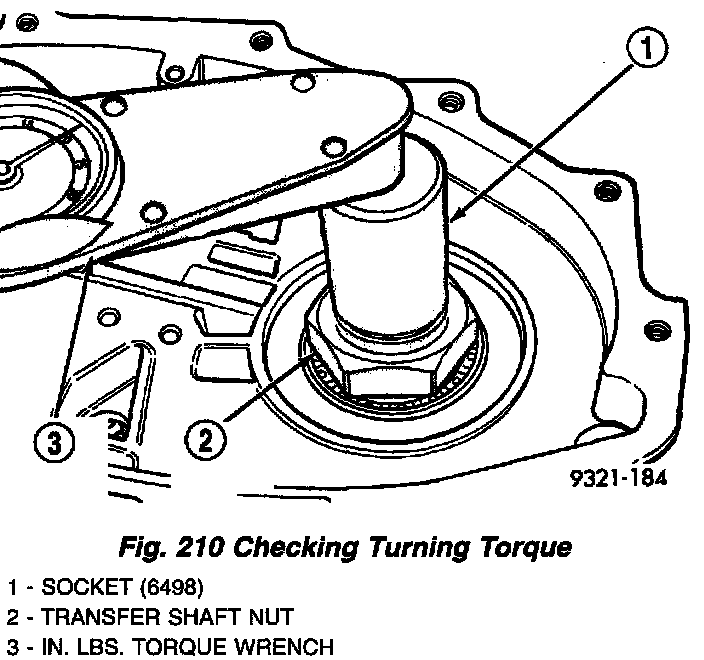 1

3

2

9321-184

Fig. 210 Checking Turning Torque

1 - SOCKET (6498)
2 - TRANSFER SHAFT NUT
3 - IN. LBS. TORQUE WRENCH