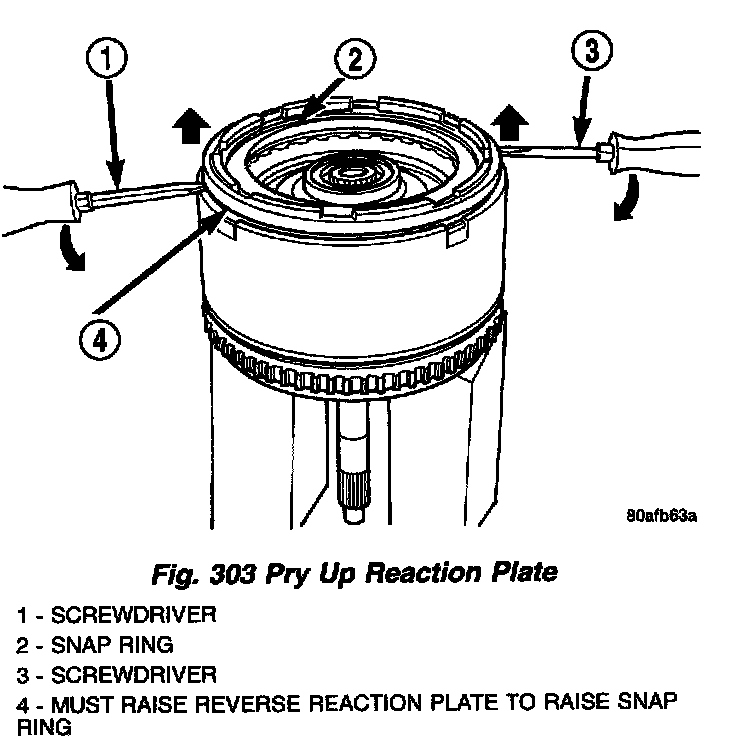 1
2
3
4
80afb63a

Fig. 303 Pry Up Reaction Plate

1 - SCREWDRIVER
2 - SNAP RING
3 - SCREWDRIVER
4 - MUST RAISE REVERSE REACTION PLATE TO RAISE SNAP RING