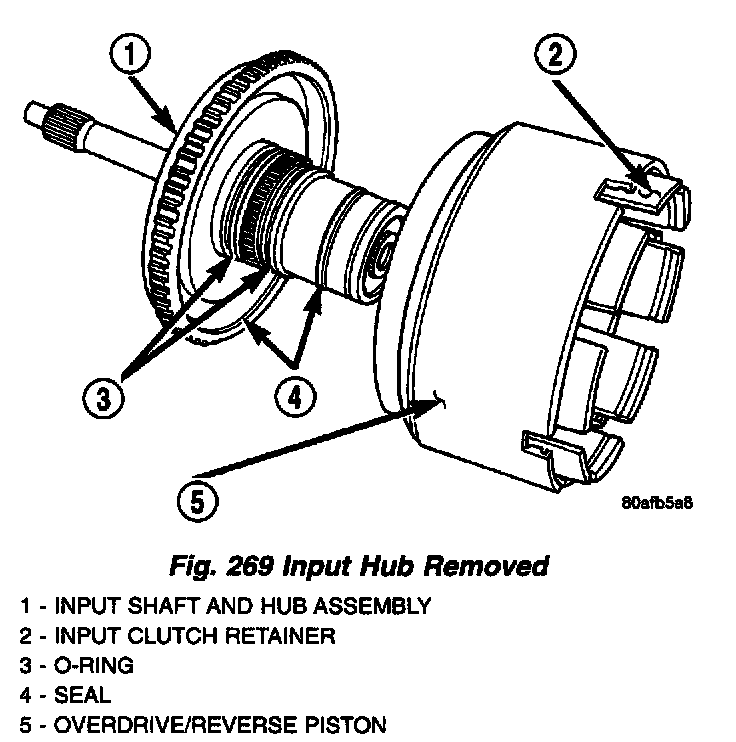 1
2
3
4
5
80afb5a8

Fig. 269 Input Hub Removed

1 - INPUT SHAFT AND HUB ASSEMBLY
2 - INPUT CLUTCH RETAINER
3 - O-RING
4 - SEAL
5 - OVERDRIVE/REVERSE PISTON