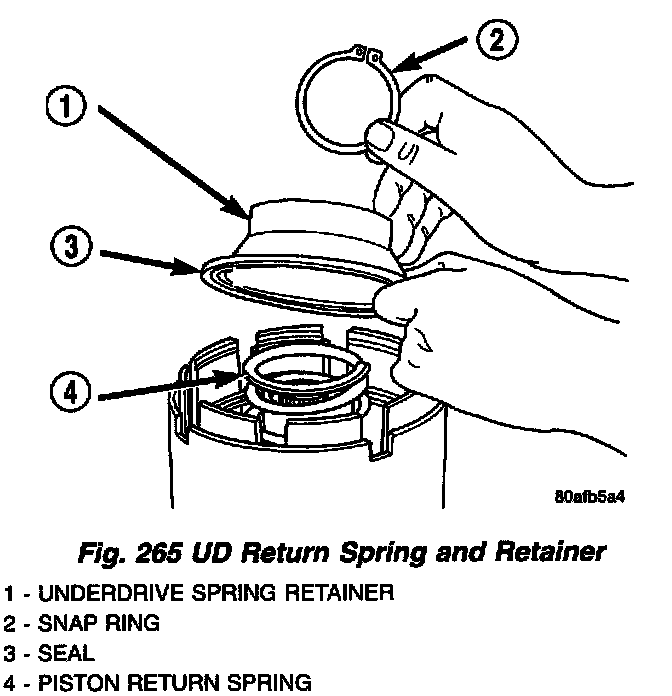 2

1

3

4

80afb5a4

Fig. 265 UD Return Spring and Retainer

1 - UNDERDRIVE SPRING RETAINER
2 - SNAP RING
3 - SEAL
4 - PISTON RETURN SPRING