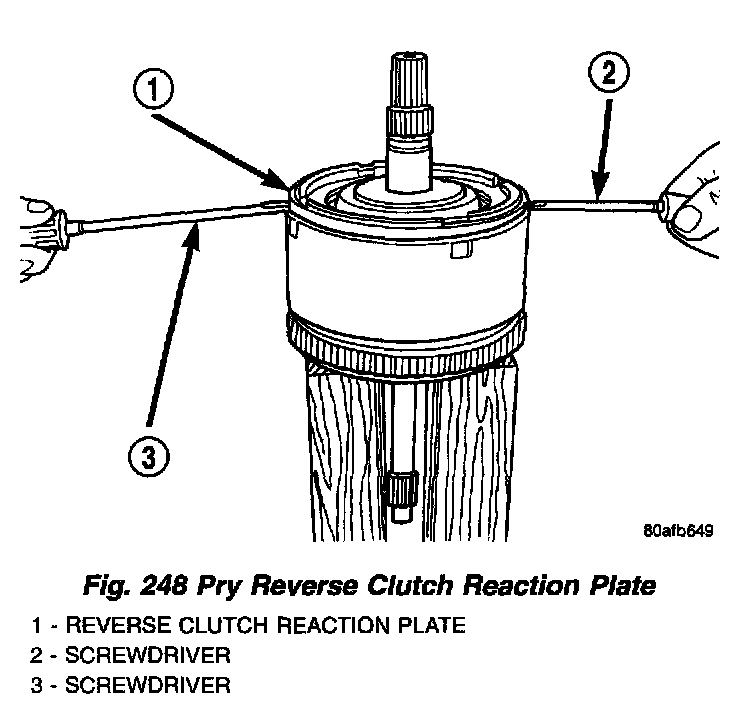 1

2

3

80afb649

Fig. 248 Pry Reverse Clutch Reaction Plate

1 - REVERSE CLUTCH REACTION PLATE
2 - SCREWDRIVER
3 - SCREWDRIVER