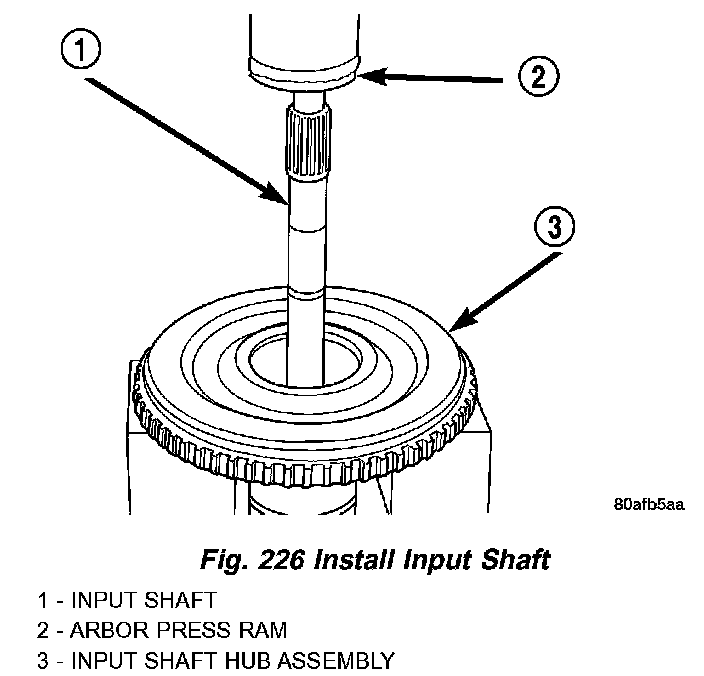 1

2

3

80afb5aa

Fig. 226 Install Input Shaft

1 - INPUT SHAFT
2 - ARBOR PRESS RAM
3 - INPUT SHAFT HUB ASSEMBLY