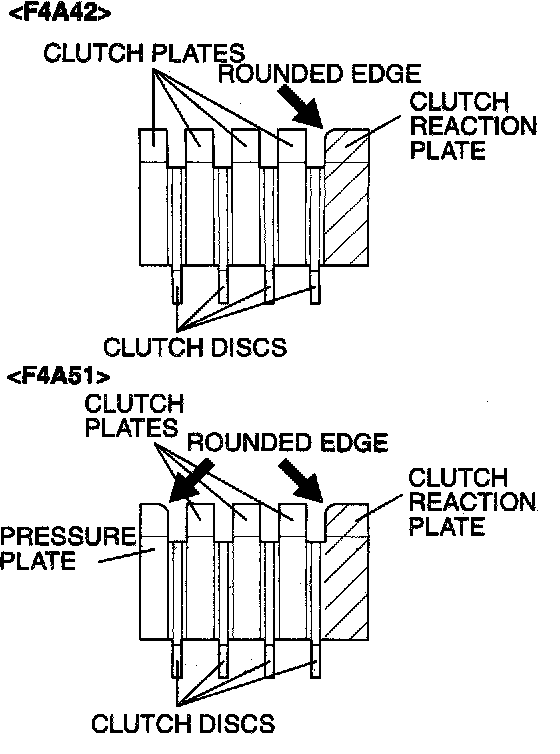 <F4A42>

CLUTCH PLATES

ROUNDED EDGE

CLUTCH REACTION PLATE

CLUTCH DISCS

<F4A51>

CLUTCH PLATES

ROUNDED EDGE

CLUTCH REACTION PLATE

PRESSURE PLATE

CLUTCH DISCS