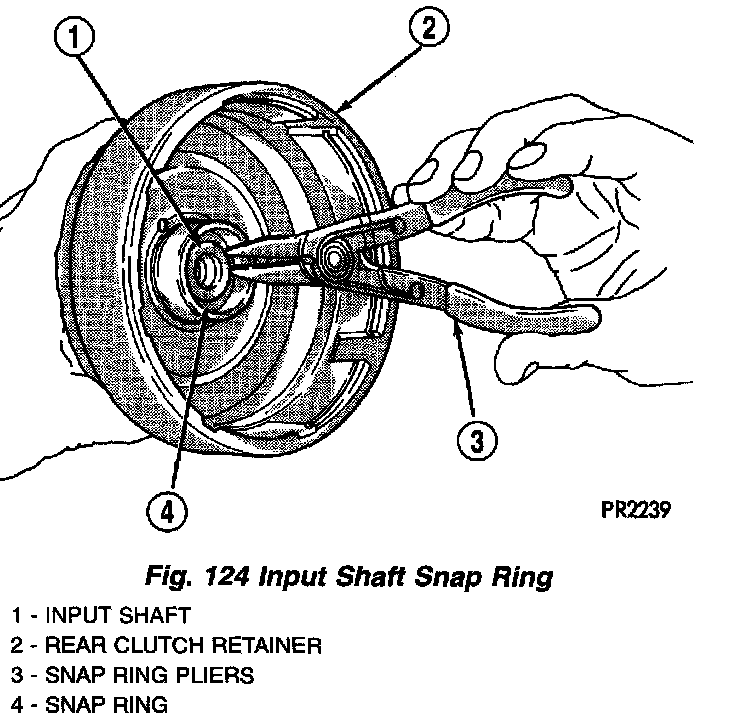 1

2

3

4

PR2239

Fig. 124 Input Shaft Snap Ring

1 - INPUT SHAFT
2 - REAR CLUTCH RETAINER
3 - SNAP RING PLIERS
4 - SNAP RING